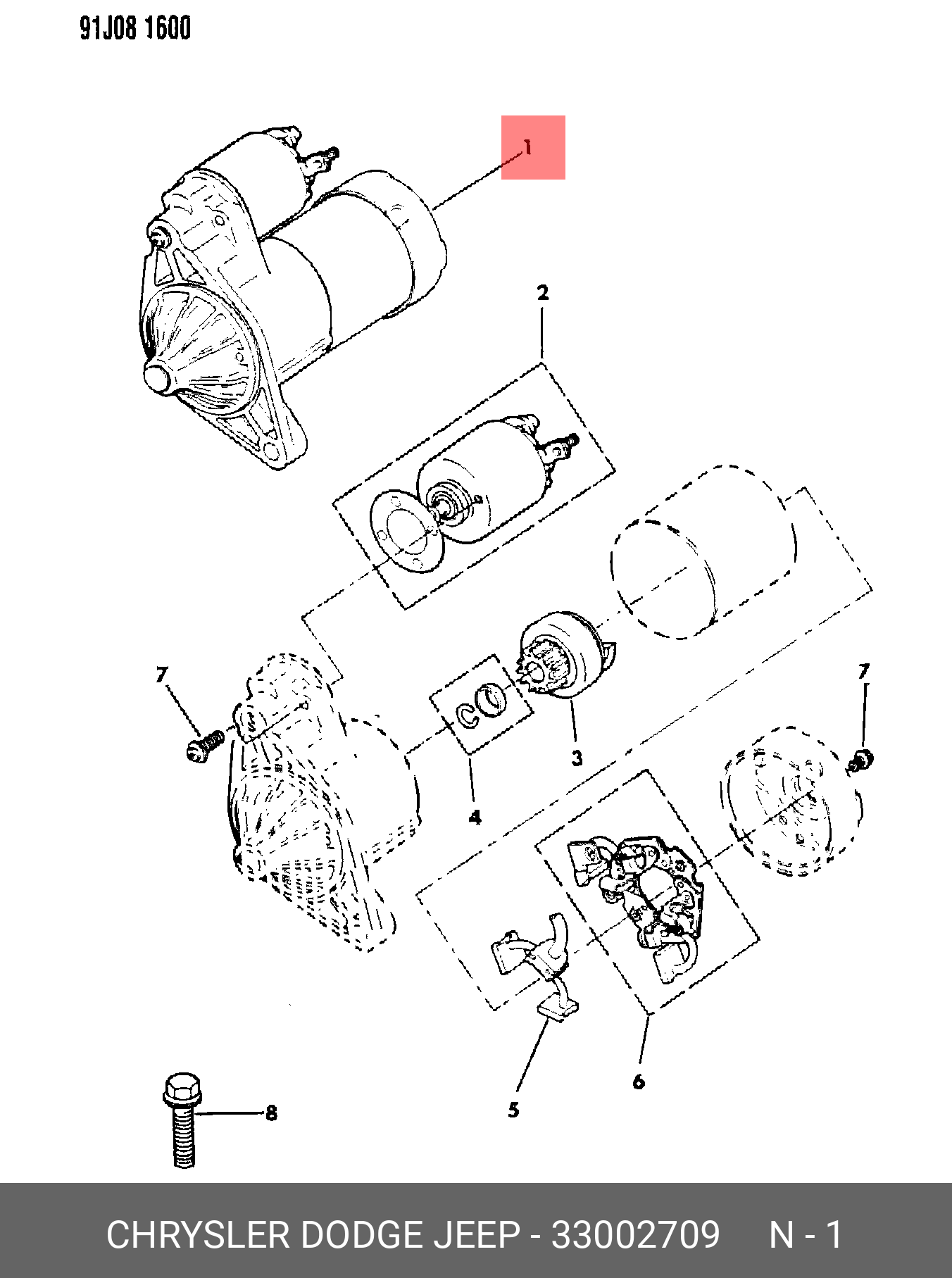 91J08 1600

1

2

7

7

3

4

6

5

8

CHRYSLER DODGE JEEP - 33002709 N - 1