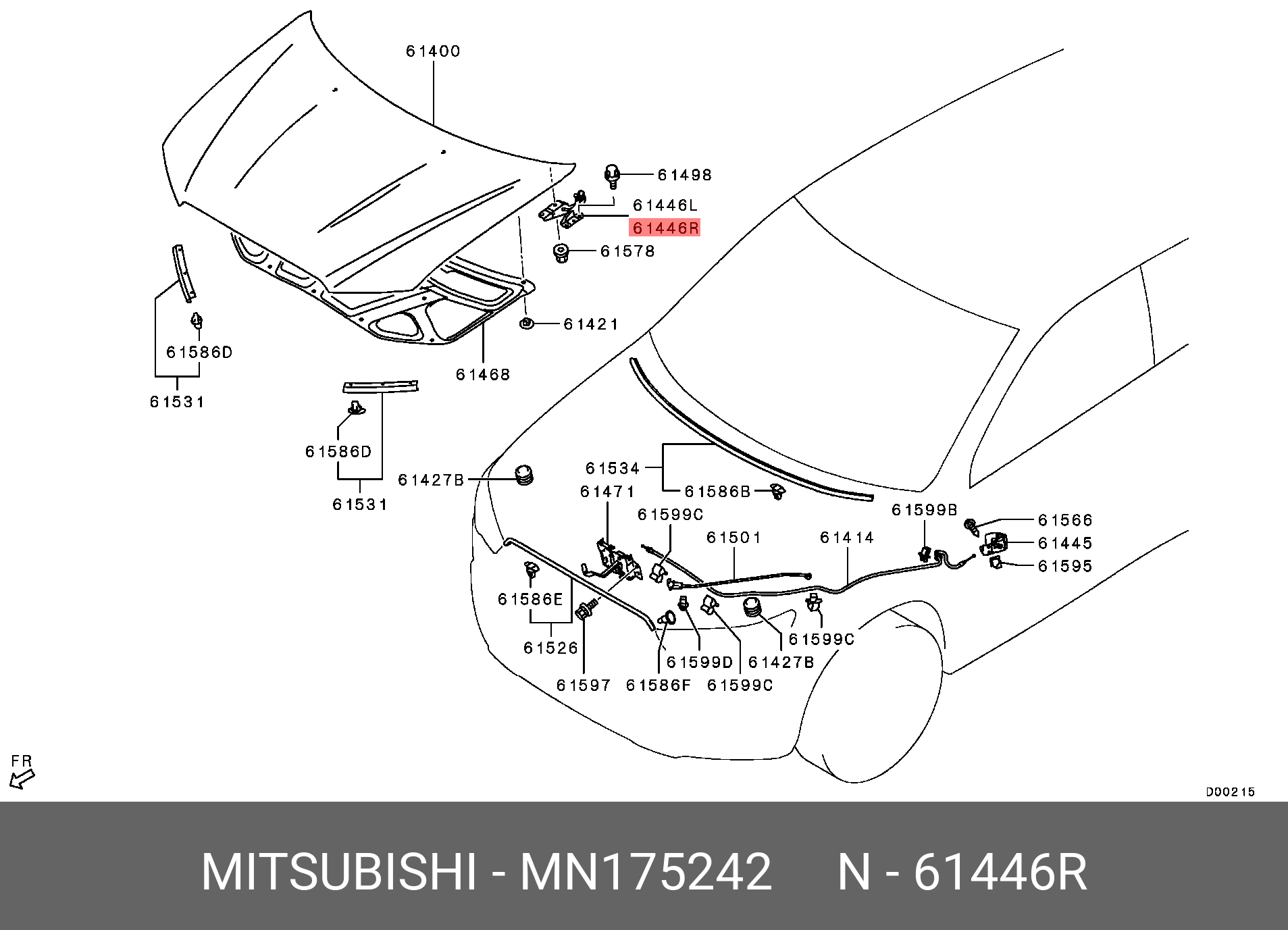 61400
61498
61446L
61446R
61578
61421
61468
61586D
61531
61586D
61531
61427B
61534
61471
61586B
61599C
61501
61414
61599B
61566
61445
61595
61586E
61526
61597
61586F
61599D
61599C
61427B
61599C
FR
D00215

MITSUBISHI - MN175242     N - 61446R