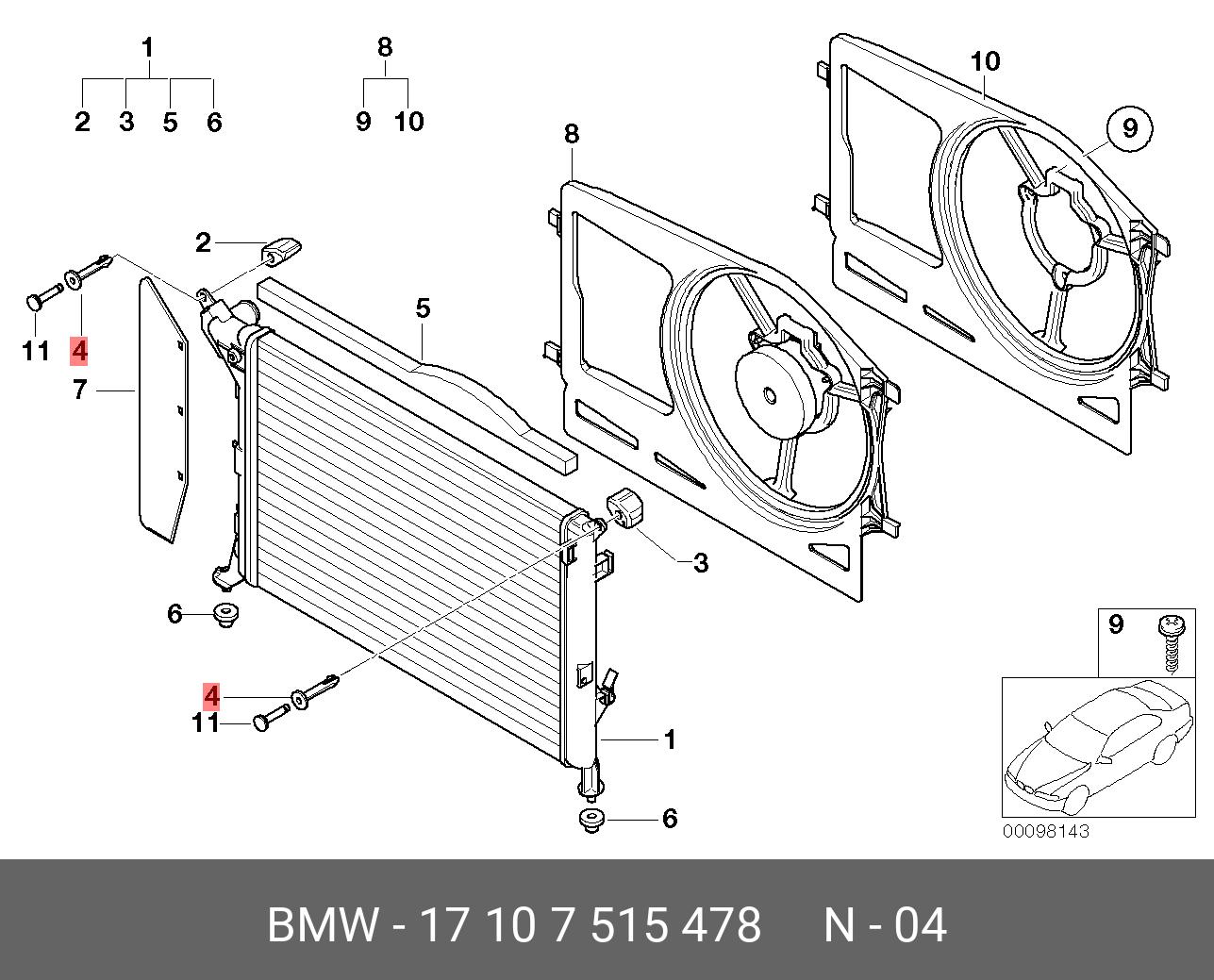 1
2 3 5 6

8
9 10

10

9

8

2

5

11 4

7

3

6

4

11

1

6

9

00098143

BMW - 17 10 7 515 478 N - 04