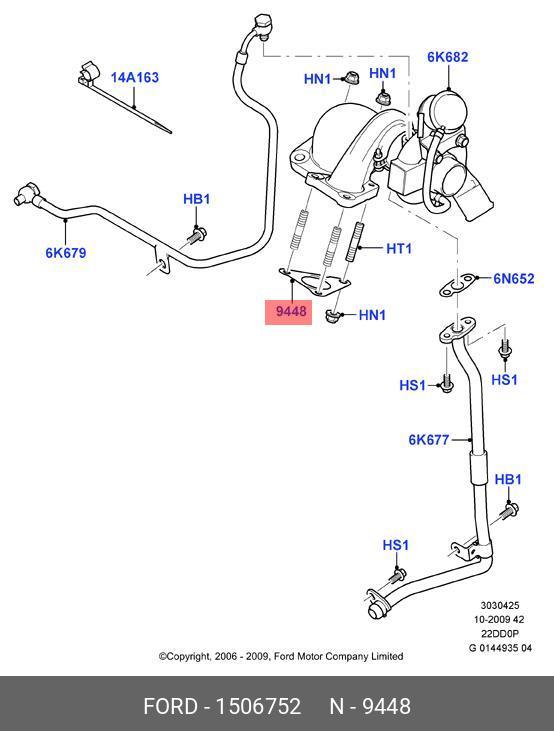 14A163
HN1
HN1
6K682
HB1
6K679
HT1
6N652
9448
HN1
HS1
HS1
6K677
HB1
HS1
3030425
10-2009 42
22DD0P
G 0144935 04
©Copyright, 2006 - 2009, Ford Motor Company Limited
FORD - 1506752 N - 9448