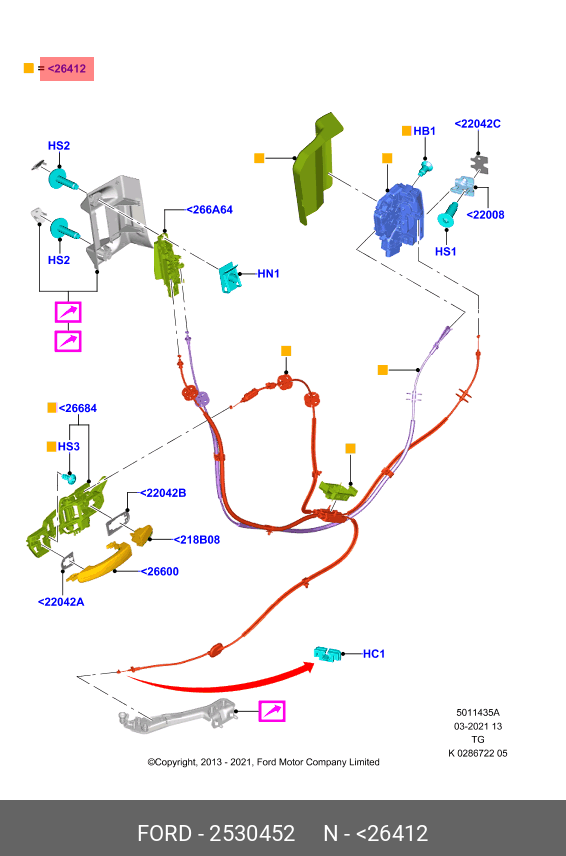 = <26412

HS2

HS2

<266A64

HN1

HB1

<22042C

<22008

HS1

<26684

HS3

<22042B

<218B08

<26600

<22042A

HC1

5011435A
03-2021 13
TG
K 0286722 05

©Copyright, 2013 - 2021, Ford Motor Company Limited

FORD - 2530452 N - <26412