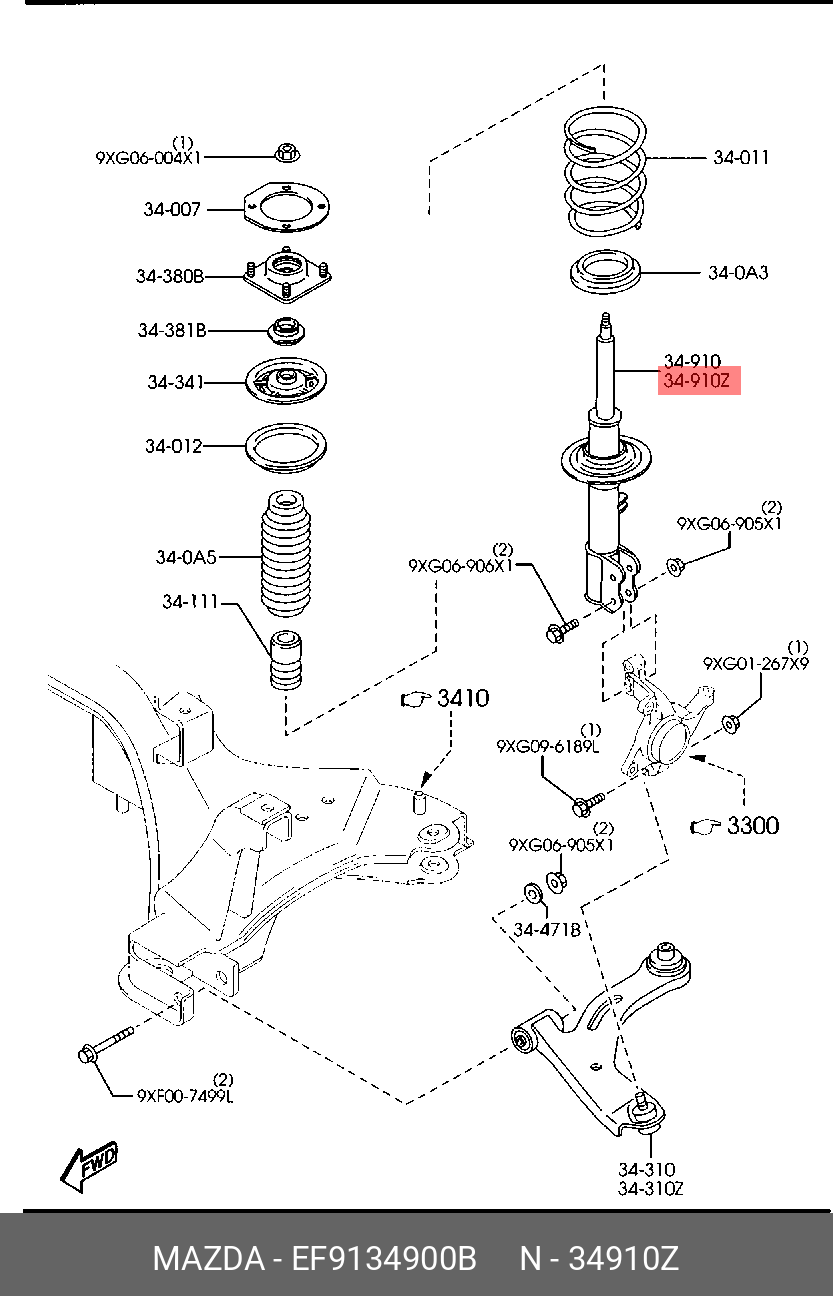 (1)
9XG06-004X1

34-007

34-380B

34-381B

34-341

34-012

34-0A5

34-111

34-011

34-0A3

34-910
34-910Z

(2)
9XG06-905X1

(2)
9XG06-906X1

(1)
9XG01-267X9

3410

(1)
9XG09-6189L

3300

(2)
9XG06-905X1

34-471B

(2)
9XF00-7499L

FWD

34-310
34-310Z

MAZDA - EF9134900B N - 34910Z