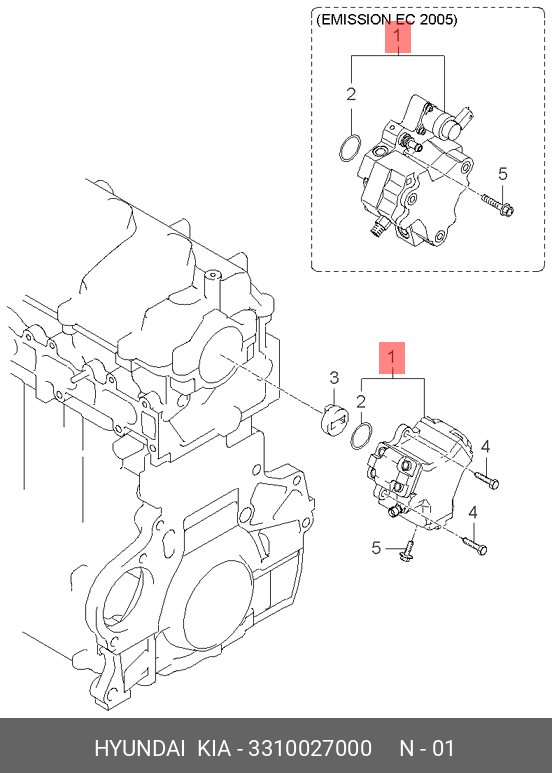 (EMISSION EC 2005)
1
2
5
1
3
2
4
4
5
HYUNDAI KIA - 3310027000 N - 01