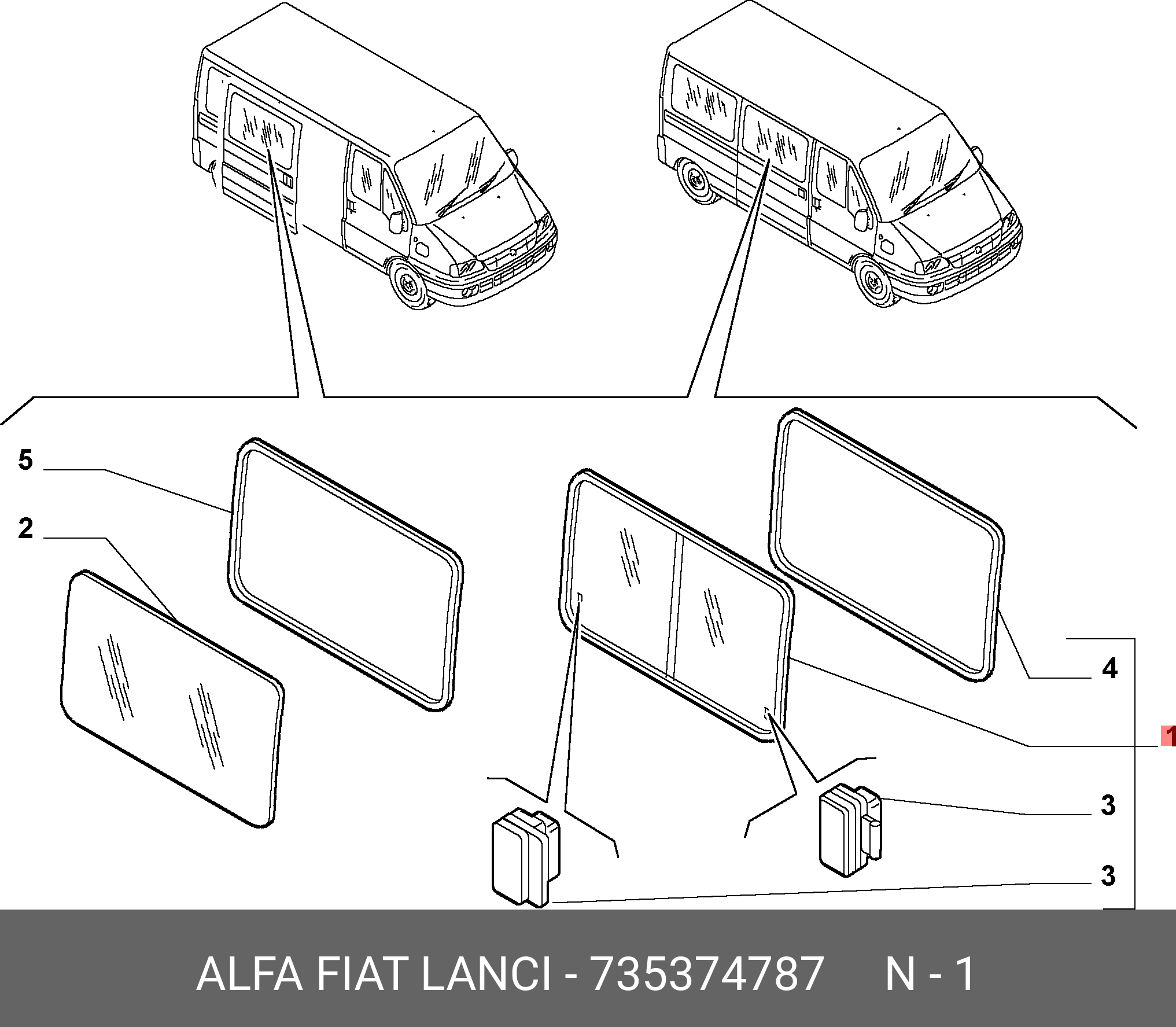 5

2

4

1

3

3

ALFA FIAT LANCI - 735374787 N - 1