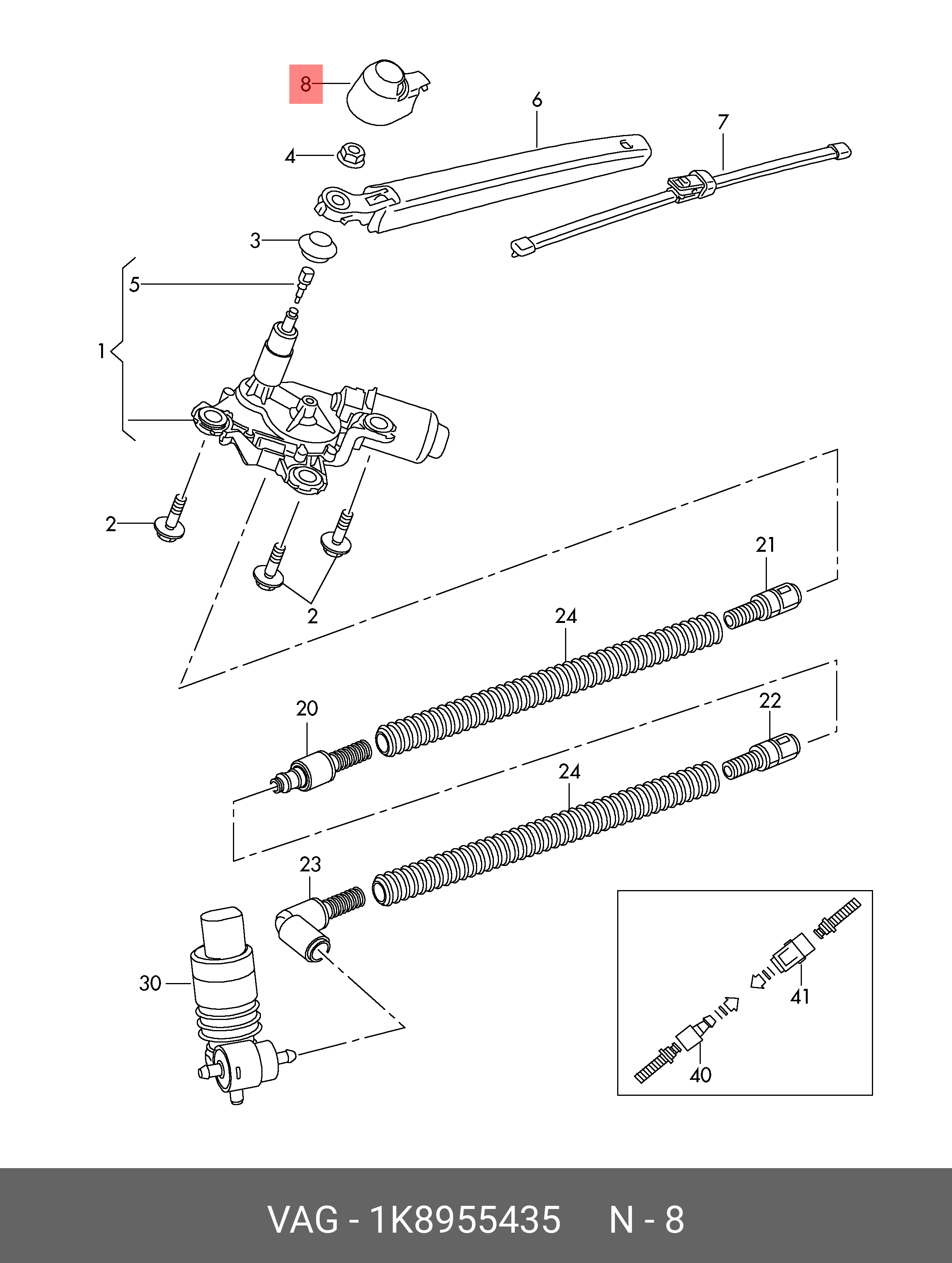 8
6
7
4
3
5
1
2
2
21
24
20
22
24
23
30
41
40

VAG - 1K8955435 N - 8