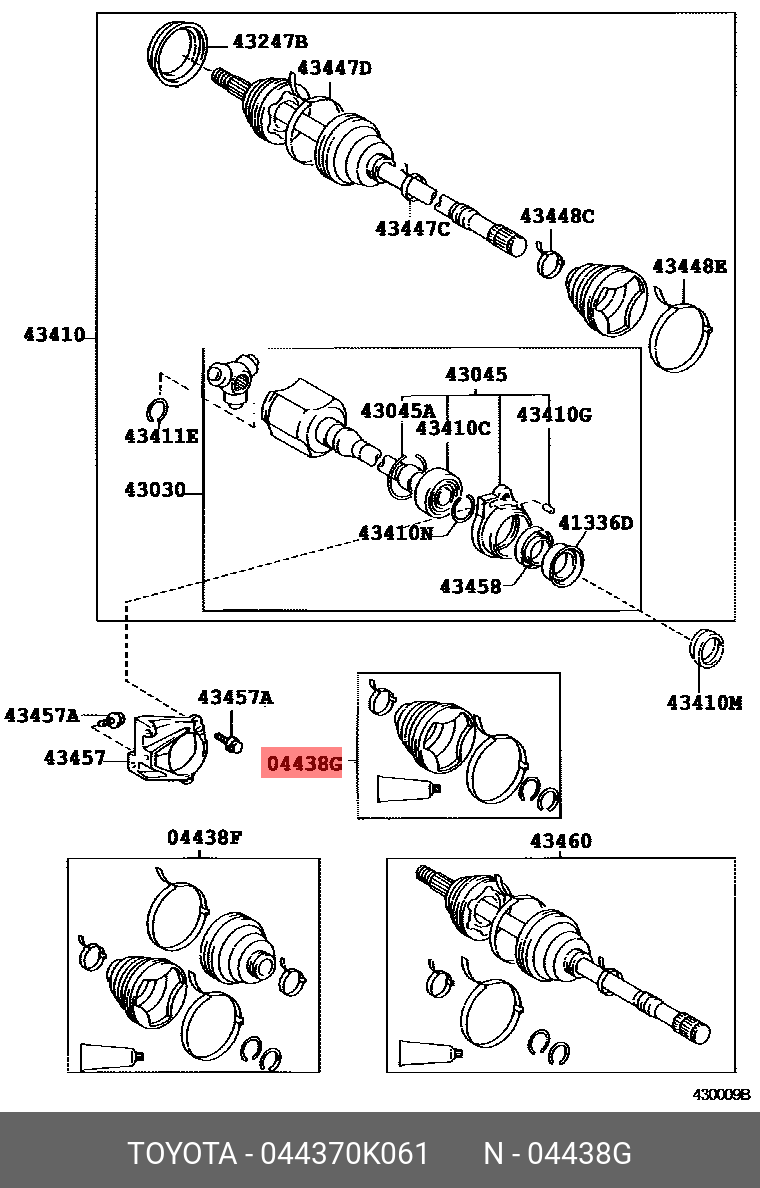 43247B
43447D
43447C
43448C
43448E
43410
43045
43045A
43410C
43410G
43411E
43030
43410N
41336D
43458
43410M
43457A
43457A
43457
04438G
04438F
43460
430009B
TOYOTA - 044370K061 N - 04438G