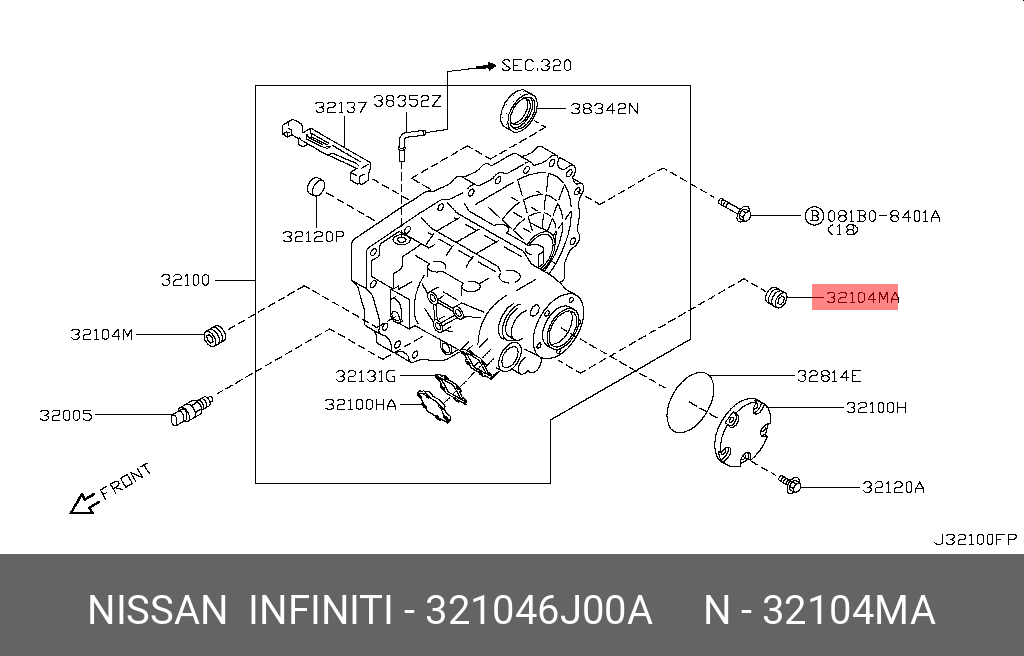 SEC.320
32137
38352Z
38342N
32120P
B 081B0-8401A
(18)
32100
32104MA
32104M
32131G
32814E
32100HA
32100H
32005
32120A
FRONT
J32100FP

NISSAN INFINITI - 321046J00A N - 32104MA