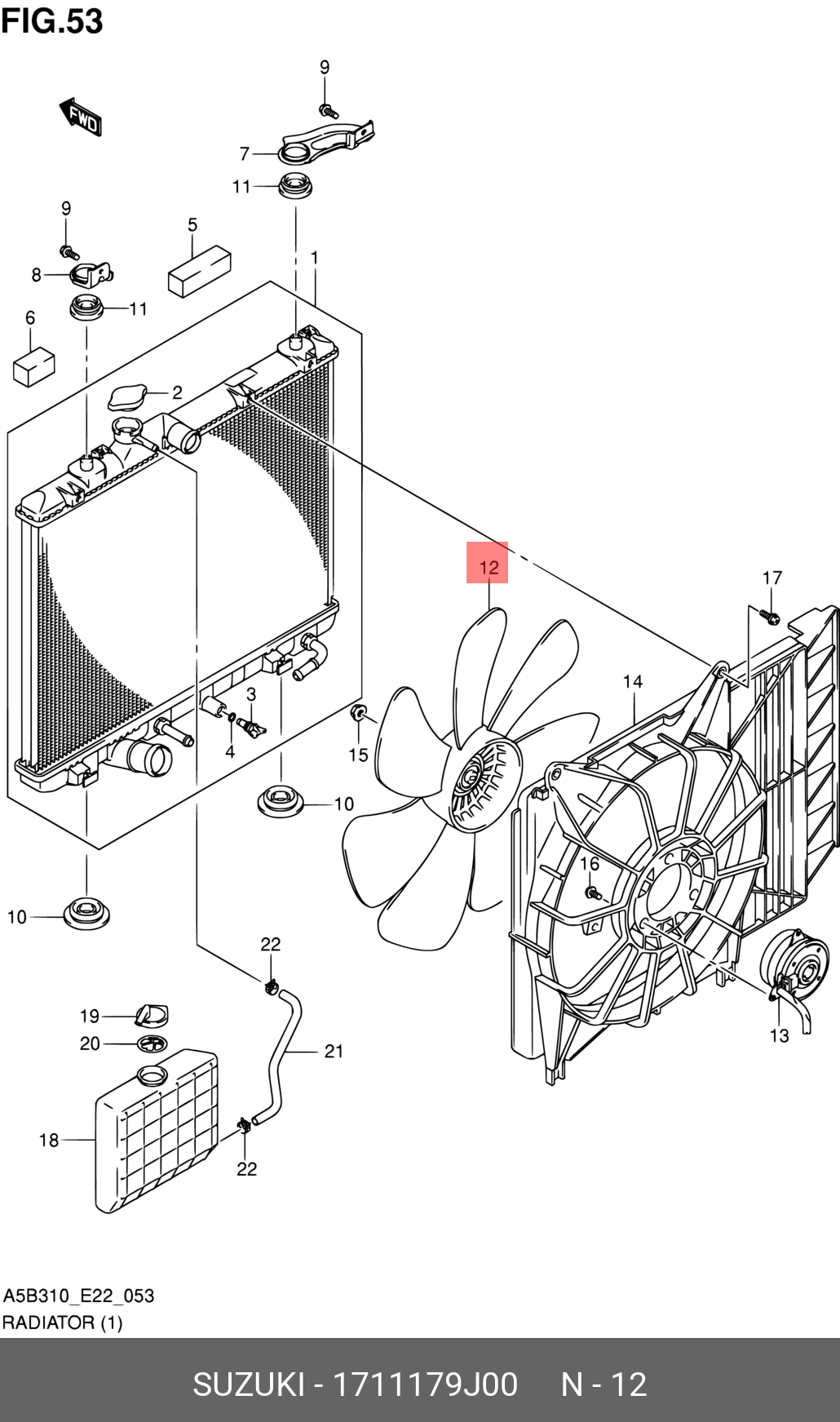 FIG.53

FWD

9
7
11
9
5
1
8
11
6
2
12
17
14
3
4
15
10
16
10
22
19
20
21
13
18
22

A5B310_E22_053
RADIATOR (1)

SUZUKI - 1711179J00 N - 12