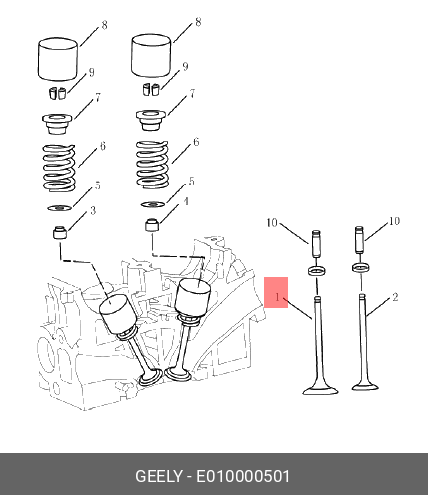 8
8
9
9
7
7
6
6
5
5
3
4
10
10
1
2

GEELY - E010000501