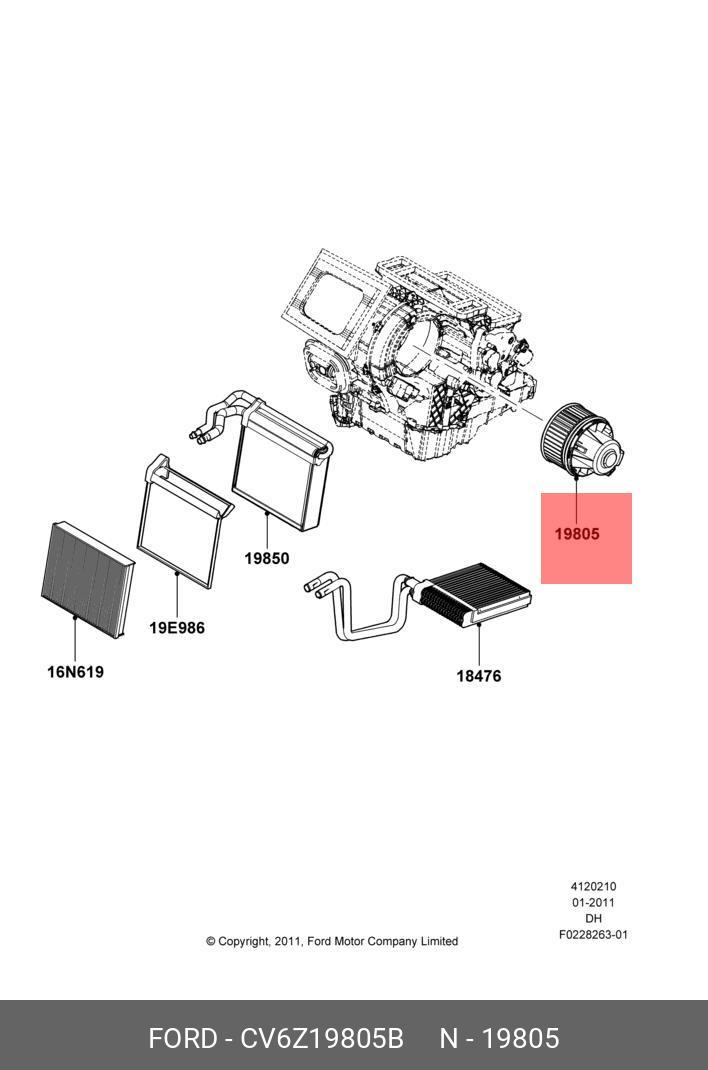 19805

19850

19E986

16N619

18476

4120210
01-2011
DH
F0228263-01

© Copyright, 2011, Ford Motor Company Limited

FORD - CV6Z19805B N - 19805