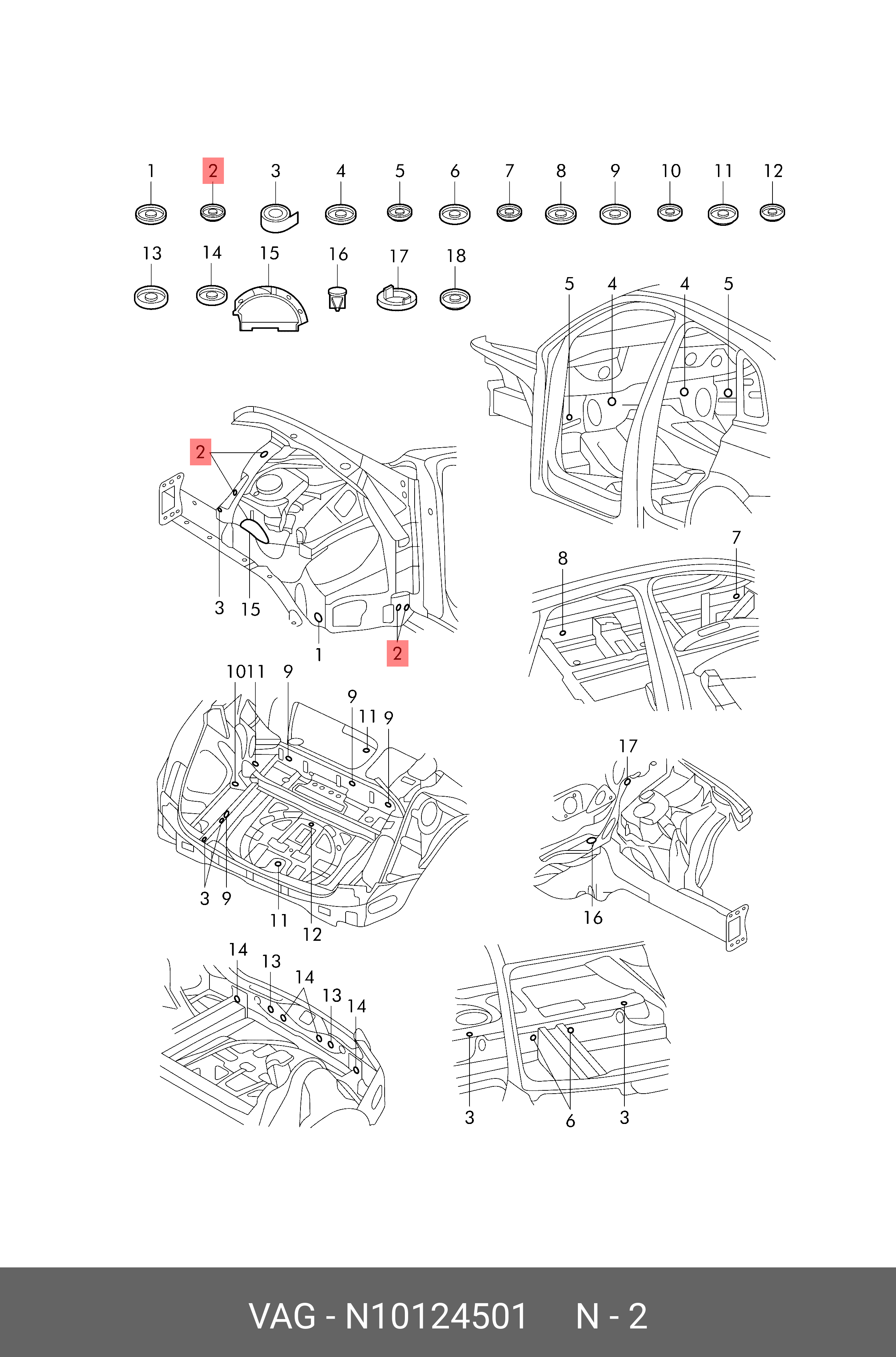 1 2 3 4 5 6 7 8 9 10 11 12

13 14 15 16 17 18

5 4 4 5

2

3 15 1 2

8 7

10 11 9 9 11 9

3 9 11 12

17

16

14 13 14 13 14

3 6 3

VAG - N10124501 N - 2