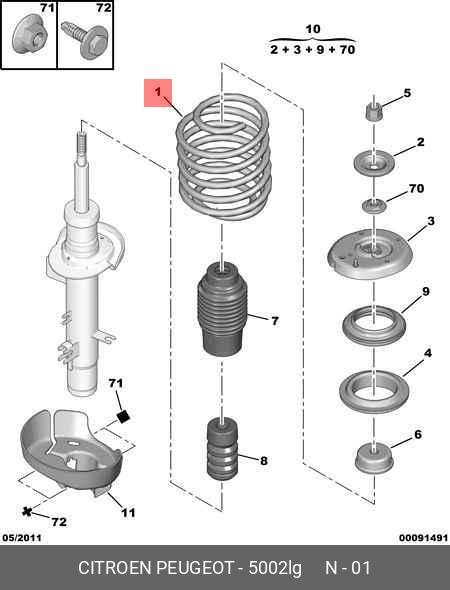 71
72
10
2 + 3 + 9 + 70
1
5
2
70
3
9
7
4
71
6
8
11
72
05/2011
00091491
CITROEN PEUGEOT - 5002lg N - 01