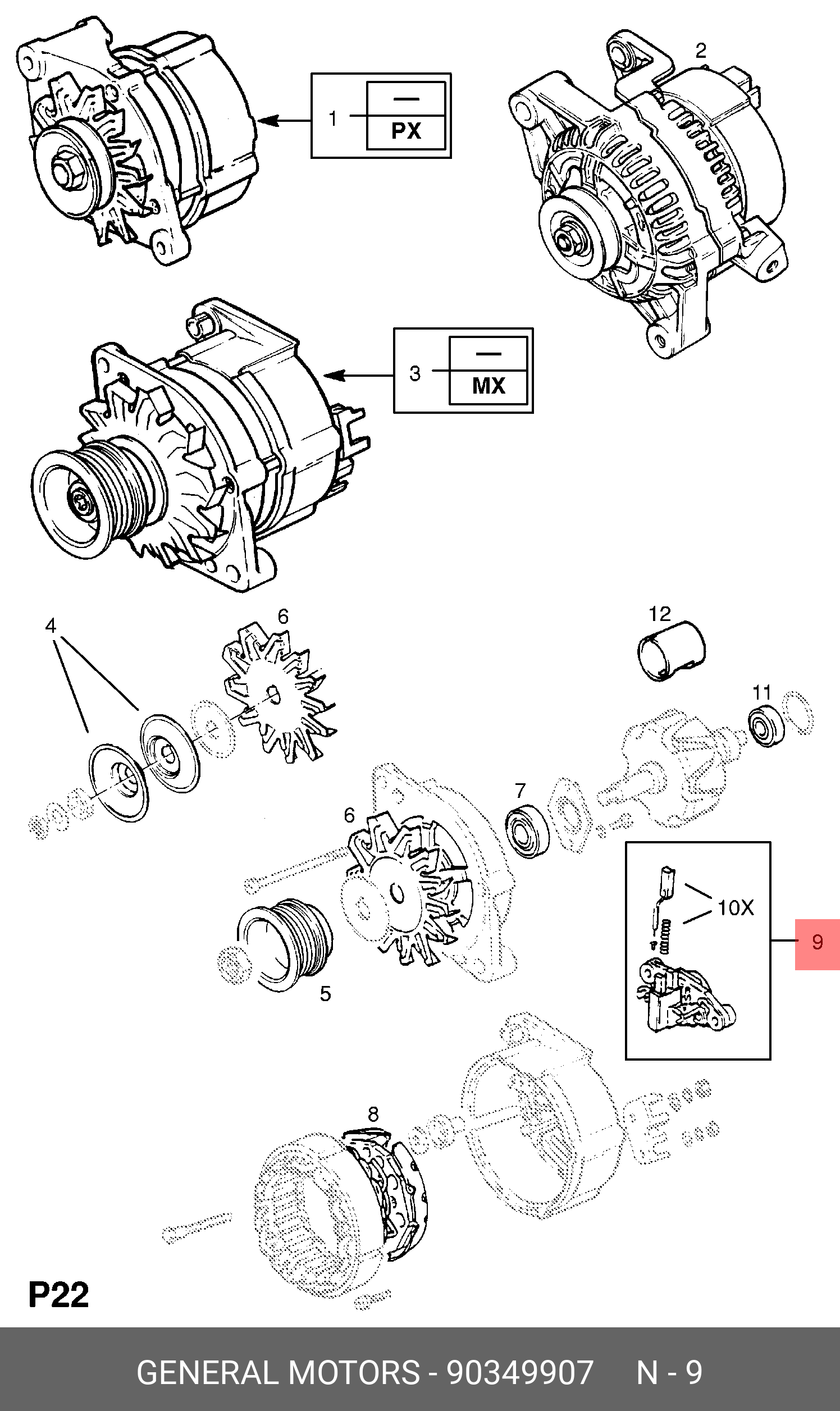 1 — PX

2

3 — MX

4

6

12

11

7

6

10X

9

5

8

P22

GENERAL MOTORS - 90349907 N - 9