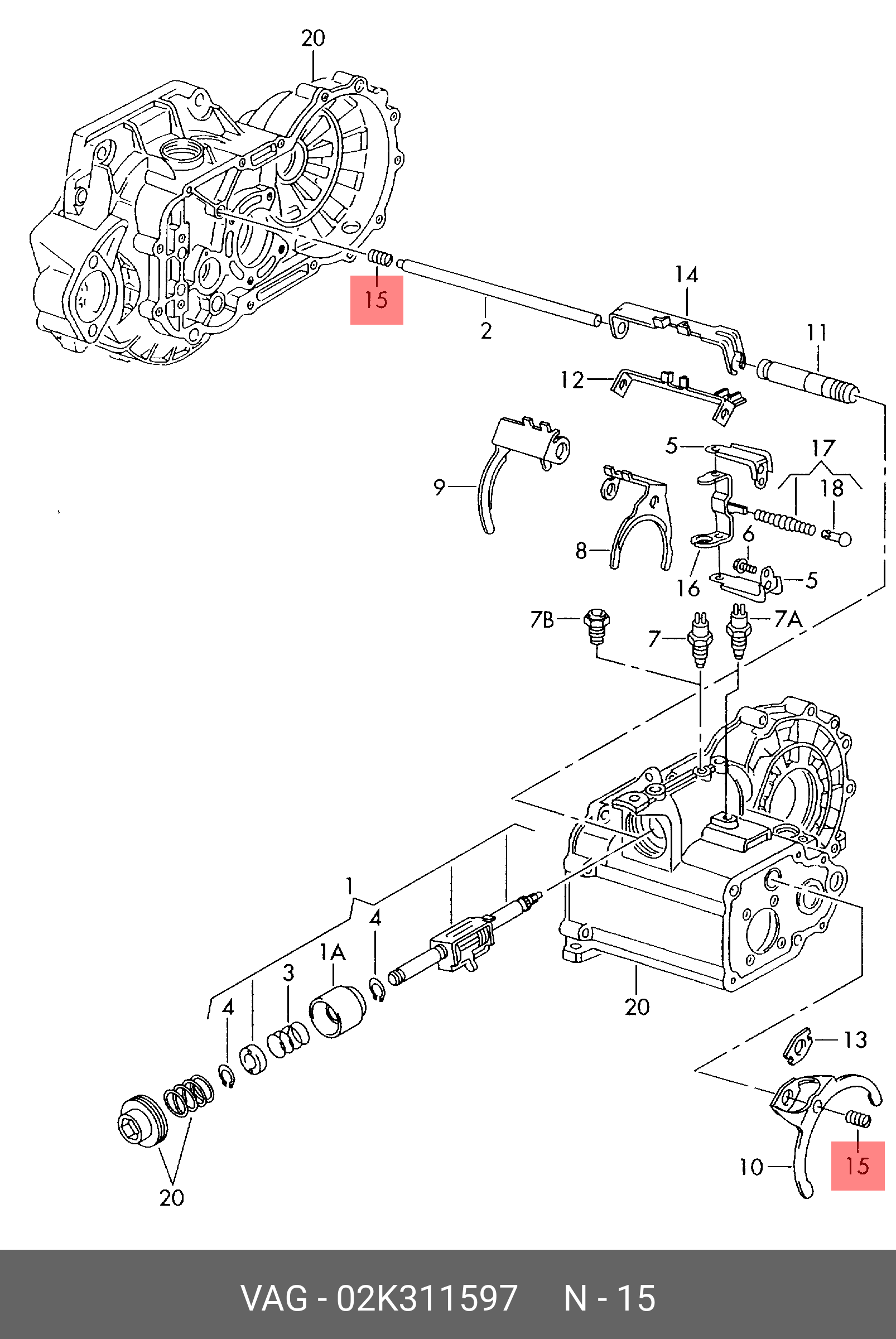 20
15
2
14
11
12
9
5
17
18
8
6
16
5
7B
7
7A
1
4
1A
3
4
20
13
10
15
20

VAG - 02K311597 N - 15