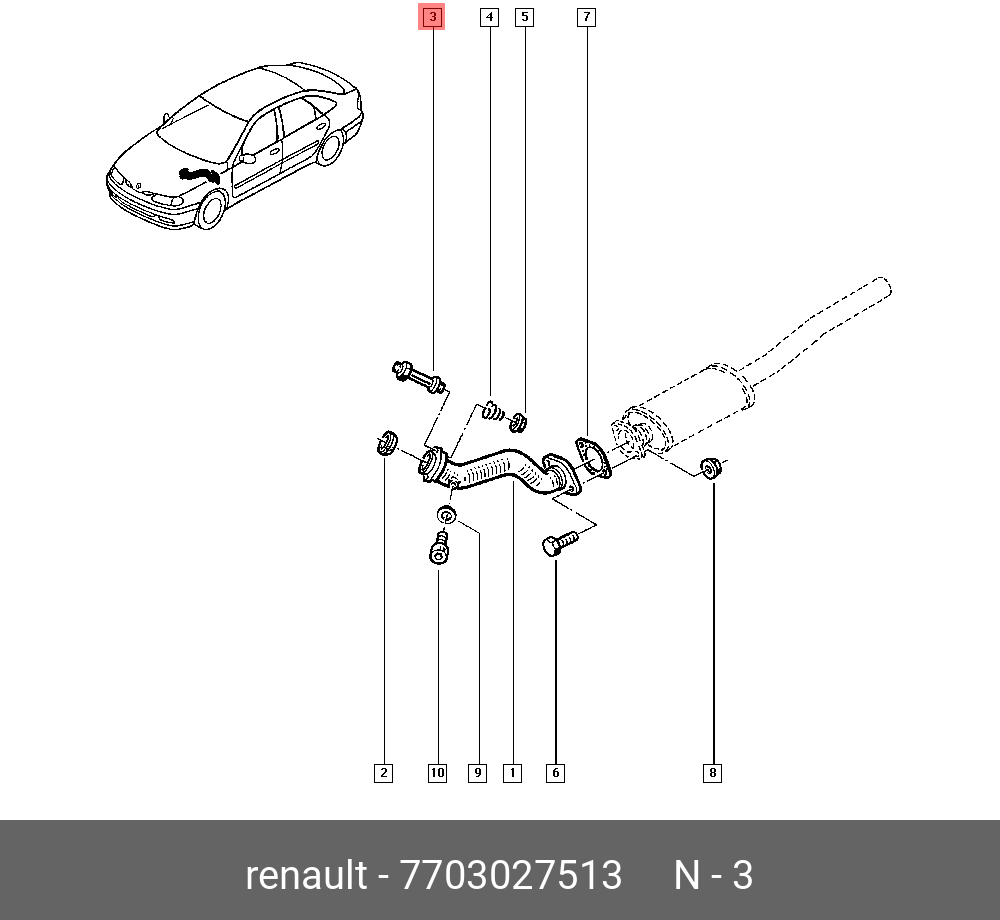 3
4
5
7
2
10
9
1
6
8
renault - 7703027513 N - 3