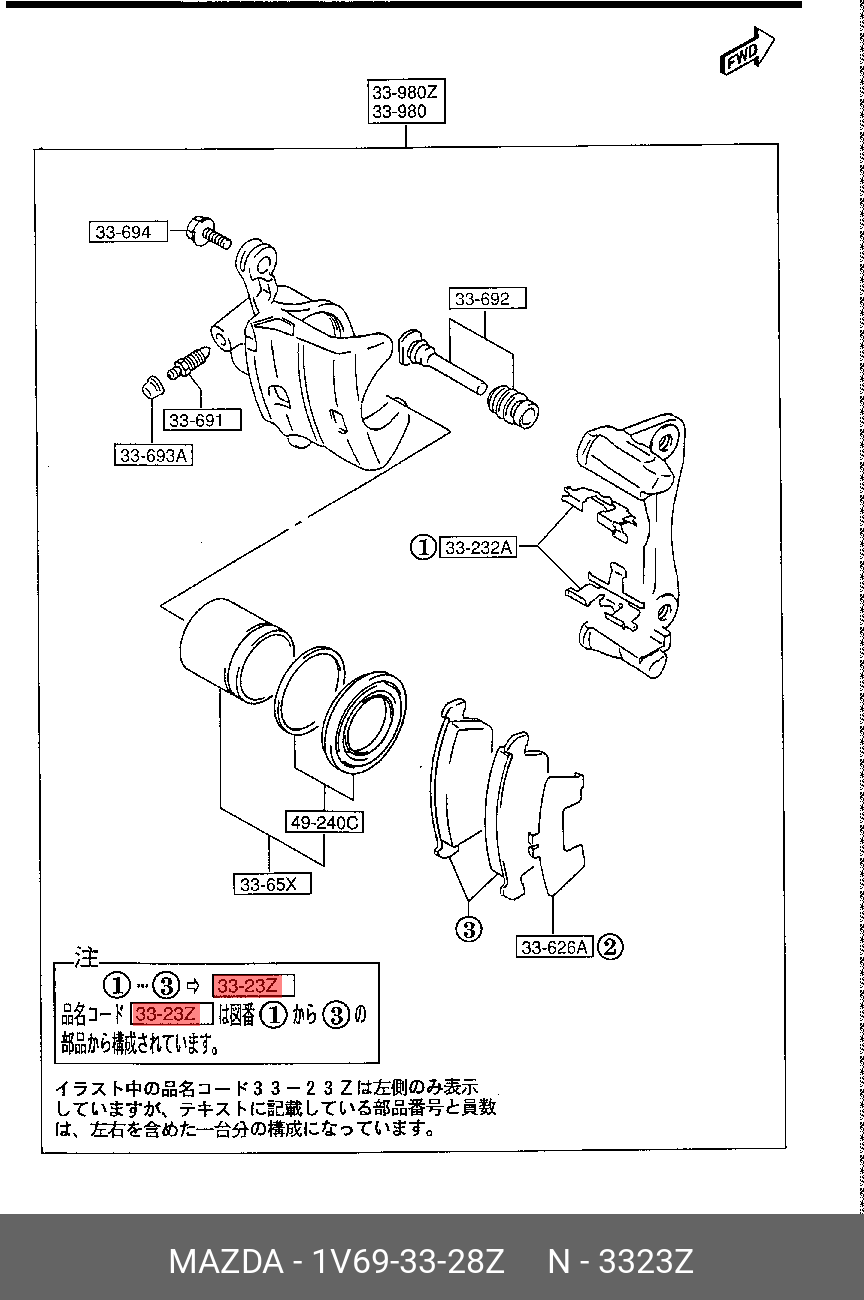 FWD

33-980Z
33-980

33-694

33-692

33-691

33-693A

① 33-232A

49-240C

33-65X

③

33-626A ②

注
①…③ ⇨ 33-23Z
品名コード 33-23Z は図番 ① から ③ の部品から構成されています。

イラスト中の品名コード３３－２３Ｚは左側のみ表示していますが、テキストに記載している部品番号と員数は、左右を含めた一台分の構成になっています。

MAZDA - 1V69-33-28Z N - 3323Z