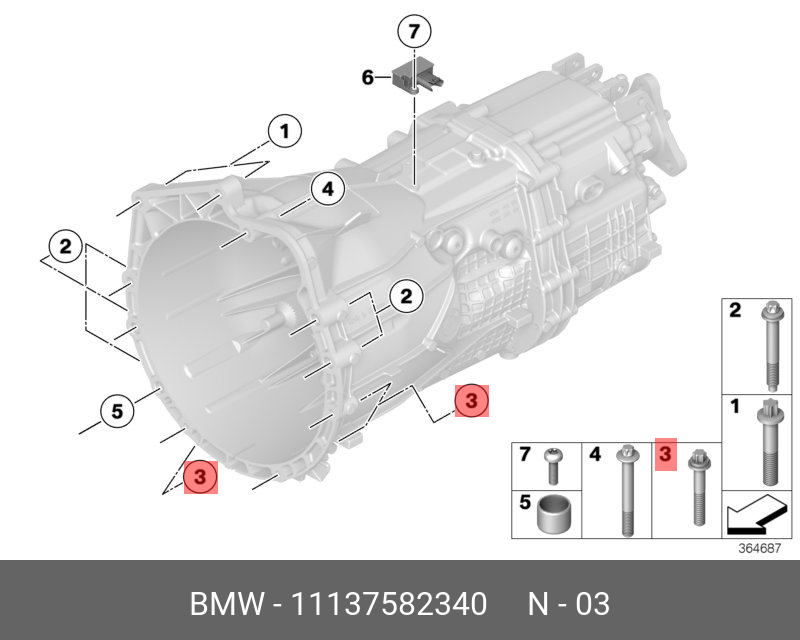 7
6
1
4
2
2
5
3
3
2
1
7
4
3
5
364687

BMW - 11137582340 N - 03