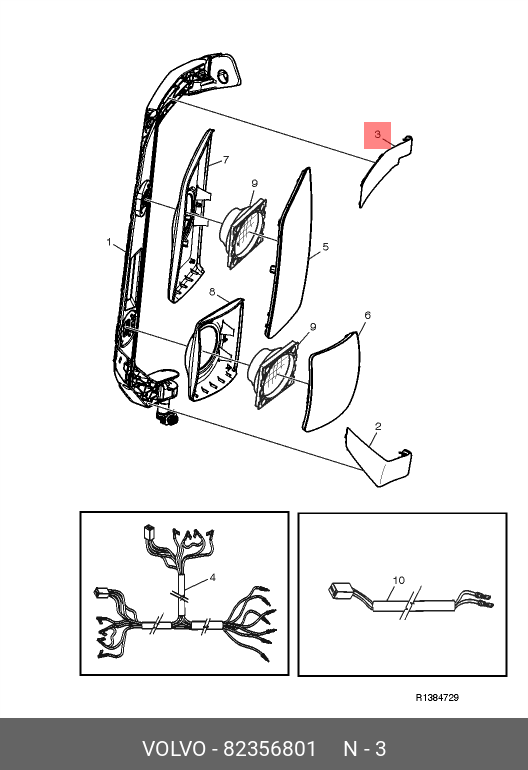 3
7
9
1
5
8
9
6
2
4
10
R1384729
VOLVO - 82356801 N - 3