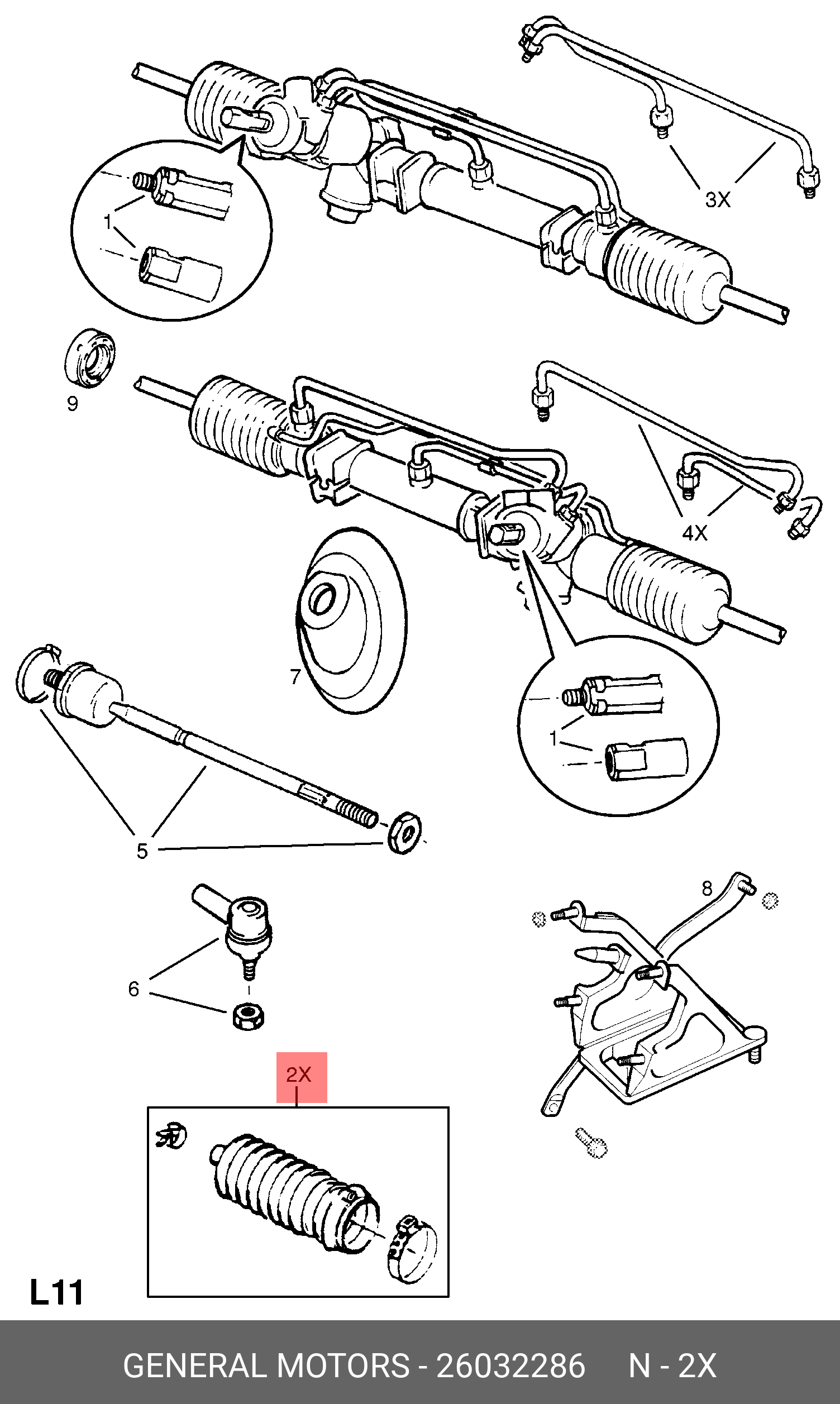 1

3X

9

4X

7

1

5

8

6

2X

L11

GENERAL MOTORS - 26032286 N - 2X