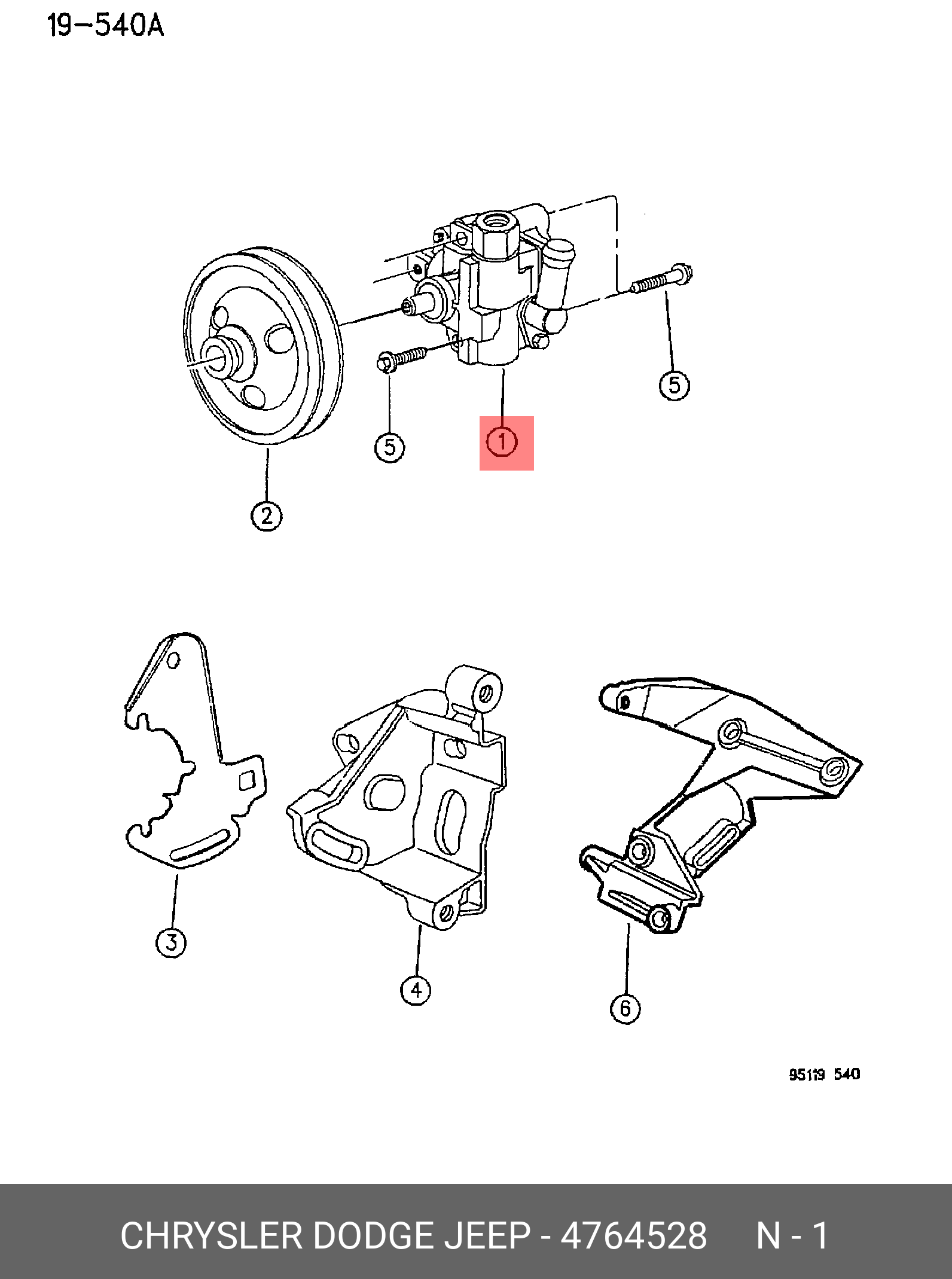 19-540A

5

5

1

2

3

4

6

95119 540

CHRYSLER DODGE JEEP - 4764528 N - 1