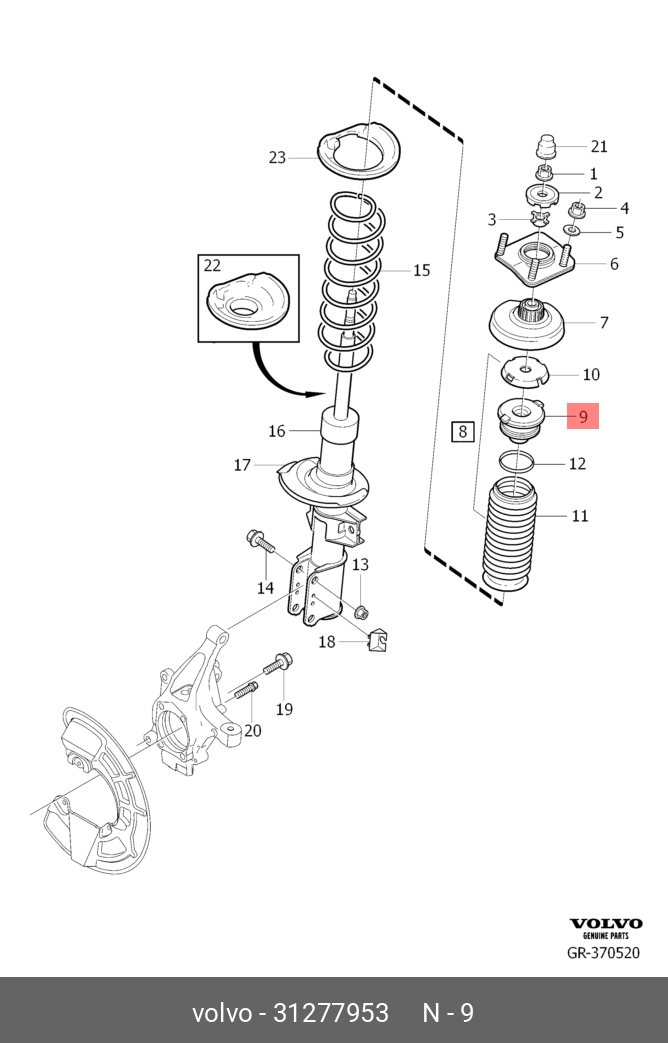 23
22
15
16
17
14
13
18
19
20
21
1
2
3
4
5
6
7
10
8
9
12
11

VOLVO
GENUINE PARTS
GR-370520

volvo - 31277953 N - 9