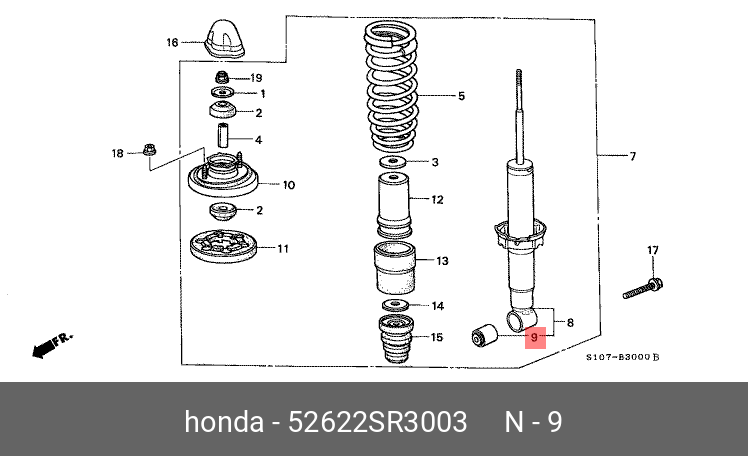 16
19
1
2
4
18
10
2
11
5
3
12
13
14
15
7
17
8
9
FR.
S107-B3000 B

honda - 52622SR3003 N - 9