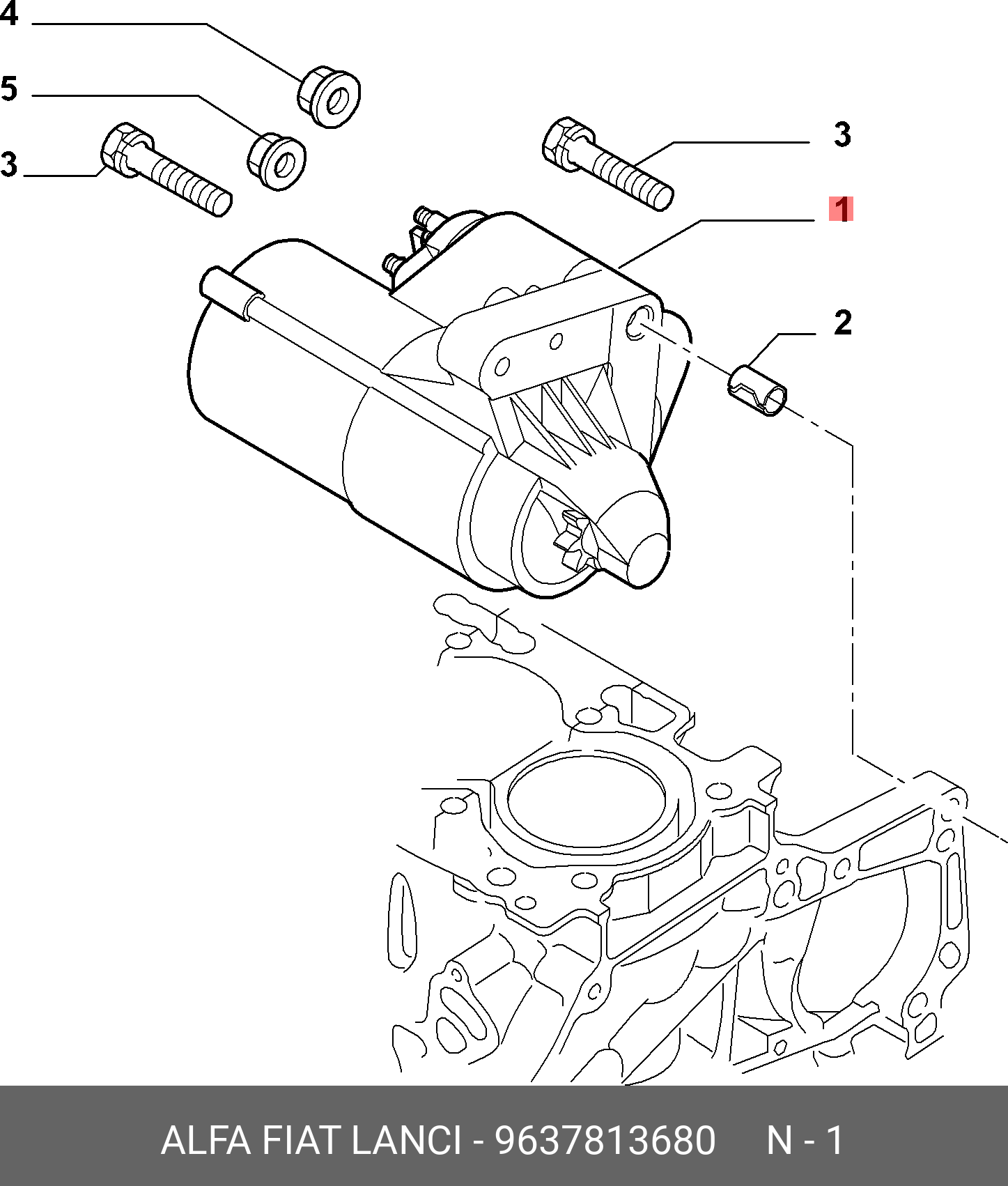 4
5
3
3
1
2

ALFA FIAT LANCI - 9637813680 N - 1