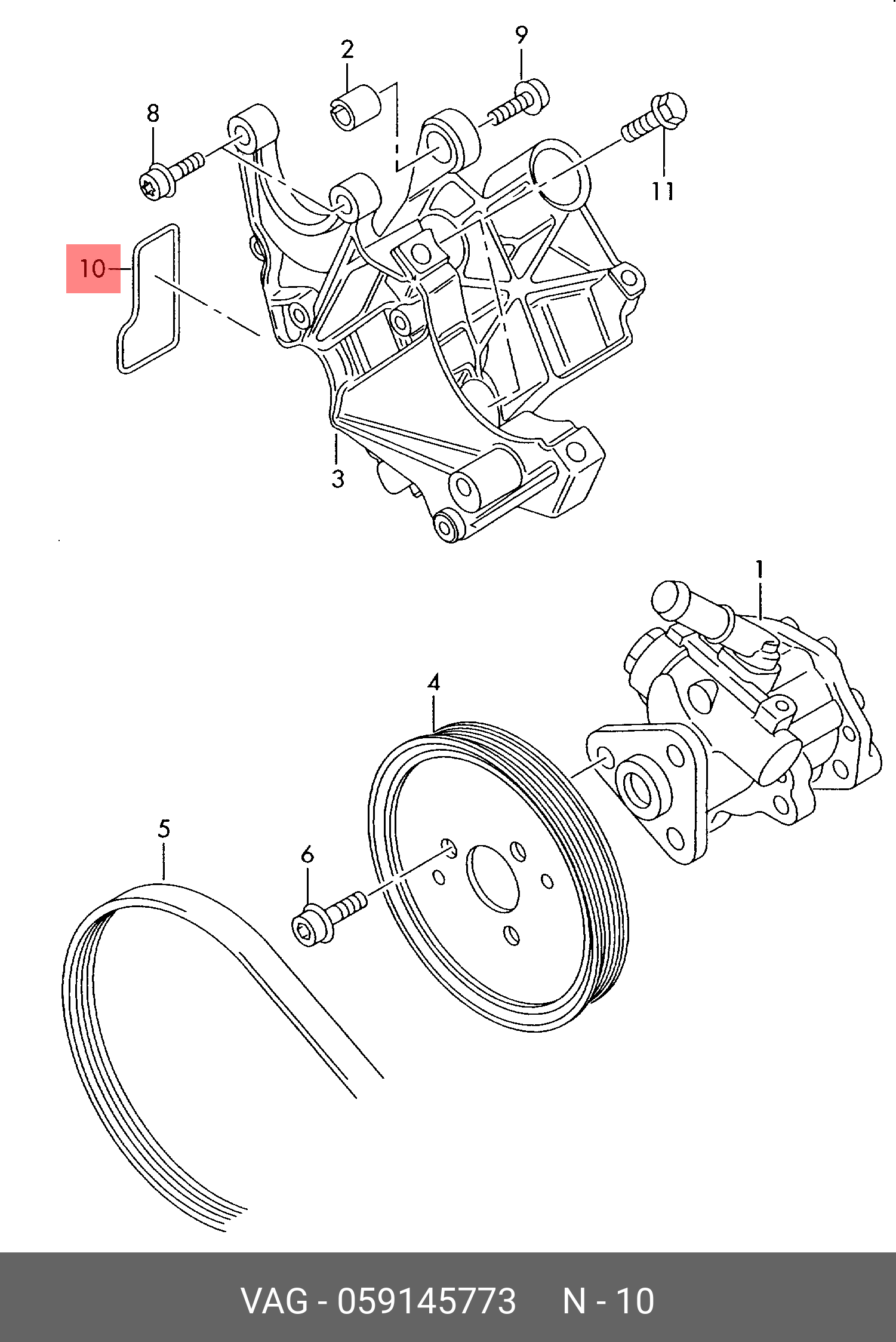 2
9
8
11
10
3
1
4
5
6
VAG - 059145773 N - 10