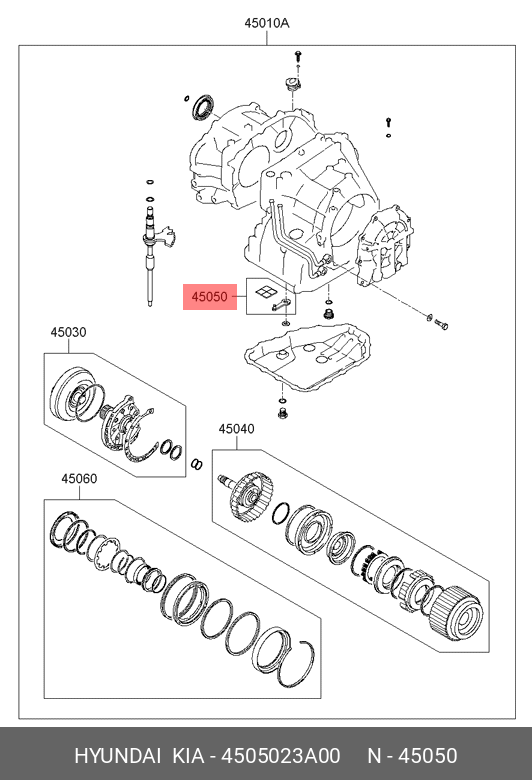 45010A

45050

45030

45040

45060

HYUNDAI KIA - 4505023A00 N - 45050