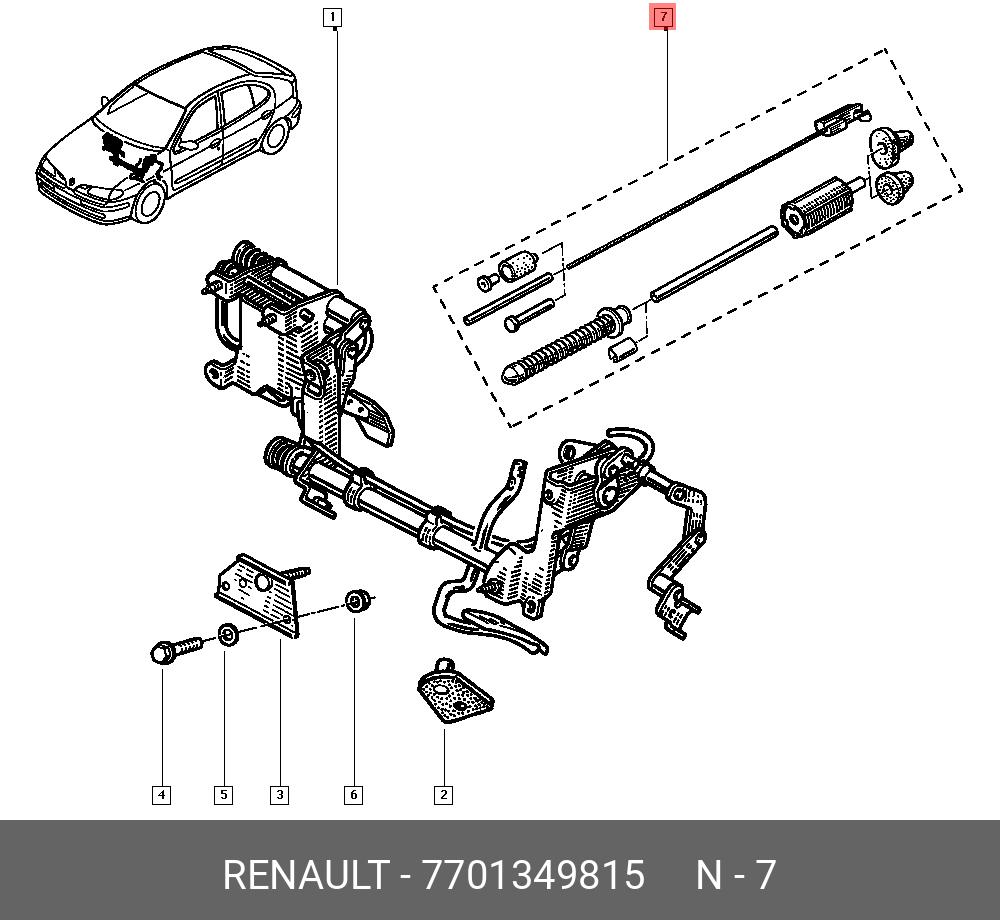 1
7
4
5
3
6
2
RENAULT - 7701349815 N - 7