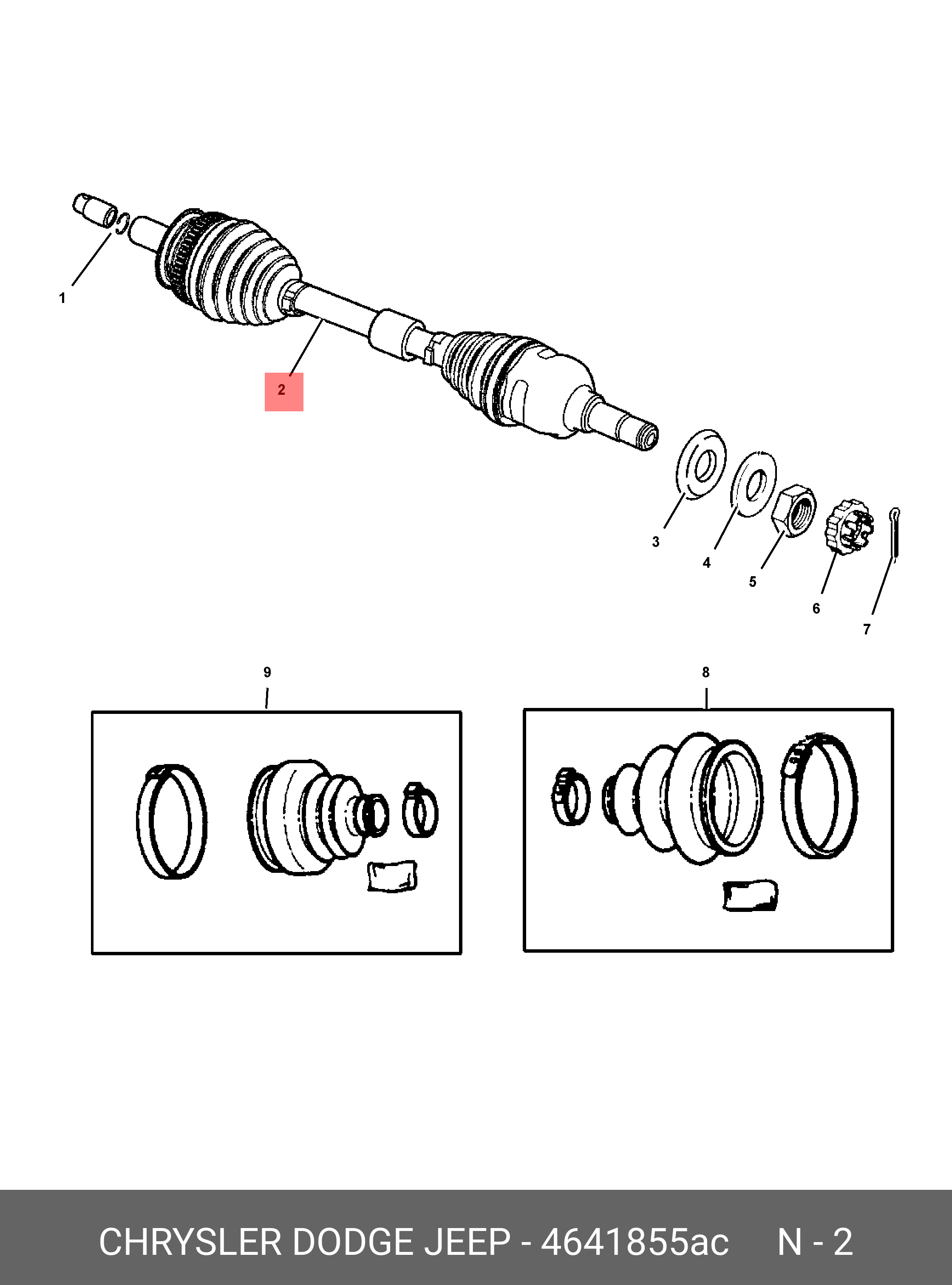 1

2

3

4

5

6

7

9

8

CHRYSLER DODGE JEEP - 4641855ac N - 2