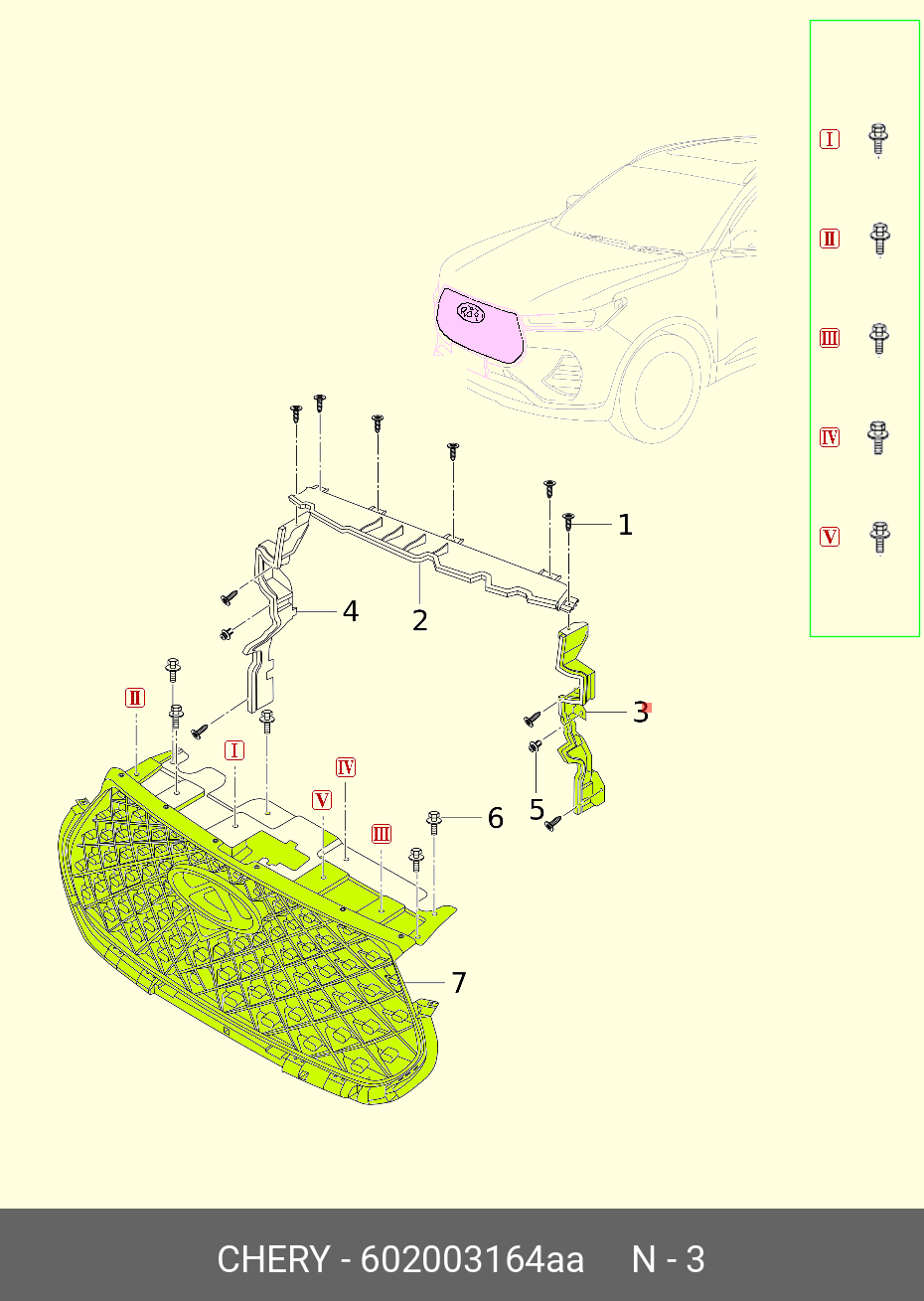 I
II
III
IV
V

1
2
3
4
5
6
7
II
I
IV
V
III

CHERY - 602003164aa N - 3