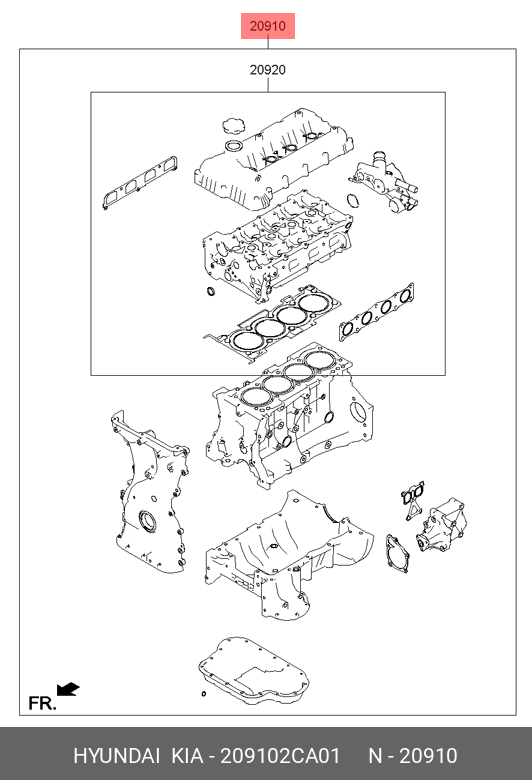 20910

20920

FR.

HYUNDAI KIA - 209102CA01 N - 20910