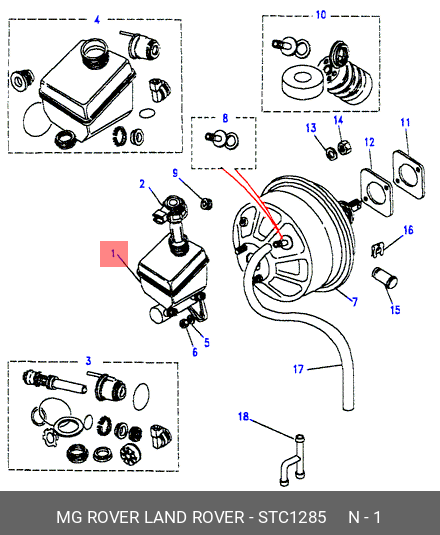 4
10
8
13
14
11
12
9
2
16
1
7
15
5
6
3
17
18
MG ROVER LAND ROVER - STC1285 N - 1