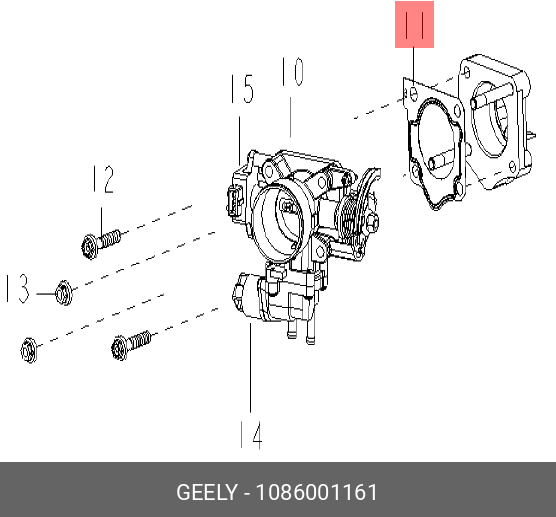 11
15
10
12
13
14
GEELY - 1086001161