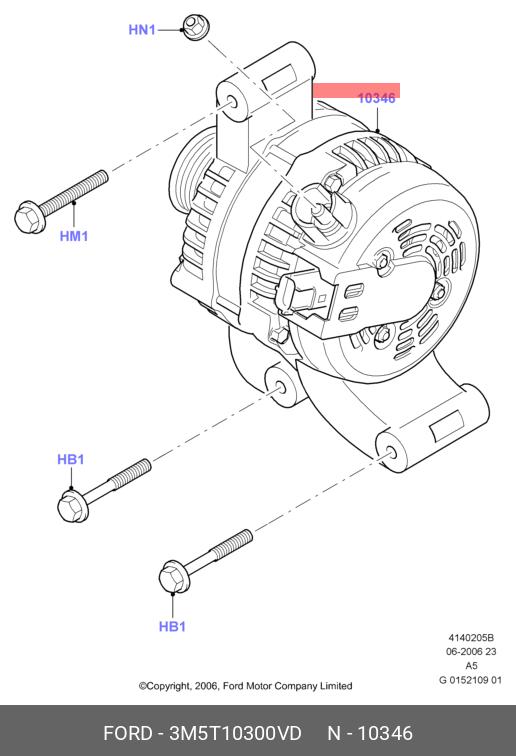 HN1

10346

HM1

HB1

HB1

4140205B
06-2006 23
A5
G 0152109 01

©Copyright, 2006, Ford Motor Company Limited

FORD - 3M5T10300VD N - 10346