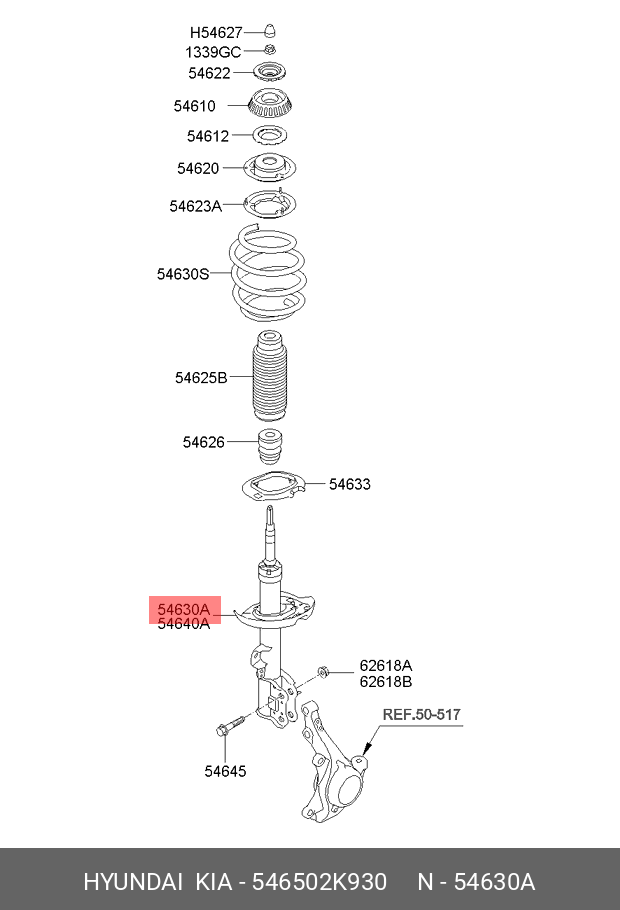 H54627
1339GC
54622
54610
54612
54620
54623A
54630S
54625B
54626
54633
54630A
54640A
62618A
62618B
REF.50-517
54645

HYUNDAI KIA - 546502K930 N - 54630A