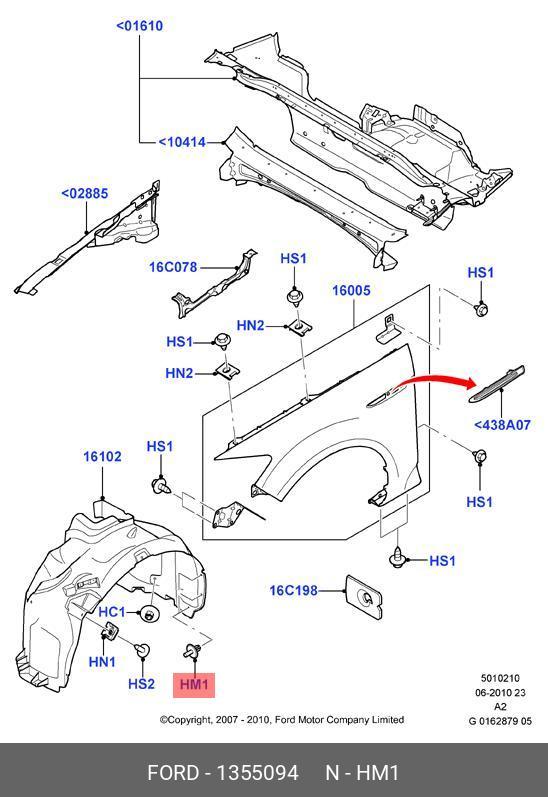 <01610

<10414

<02885

16C078

HS1

HS1

16005

HN2

HS1

HN2

<438A07

16102

HS1

HS1

HS1

16C198

HC1

HN1

HS2

HM1

5010210
06-2010 23
A2
G 0162879 05

©Copyright, 2007 - 2010, Ford Motor Company Limited

FORD - 1355094 N - HM1