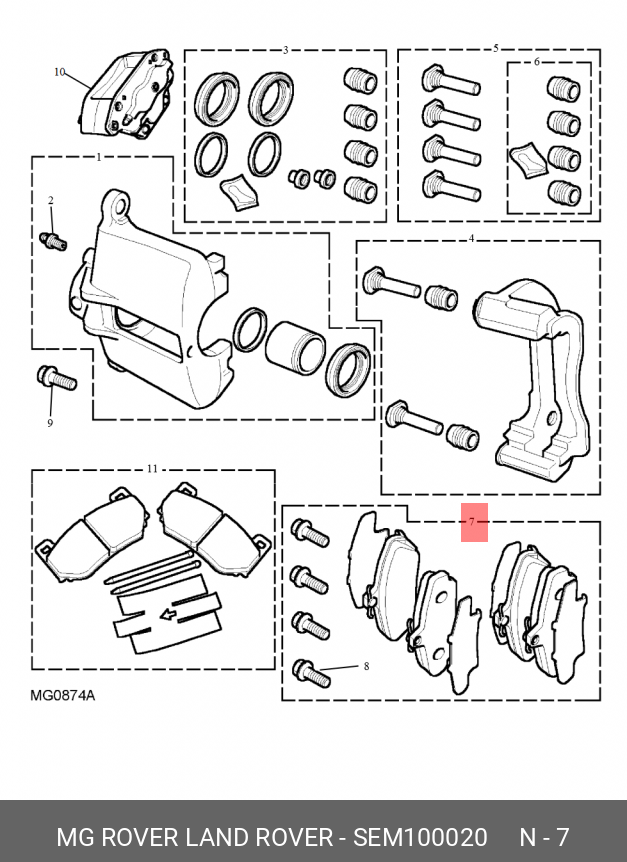 10
3
5
6
1
2
4
9
11
7
8
MG0874A

MG ROVER LAND ROVER - SEM100020 N - 7