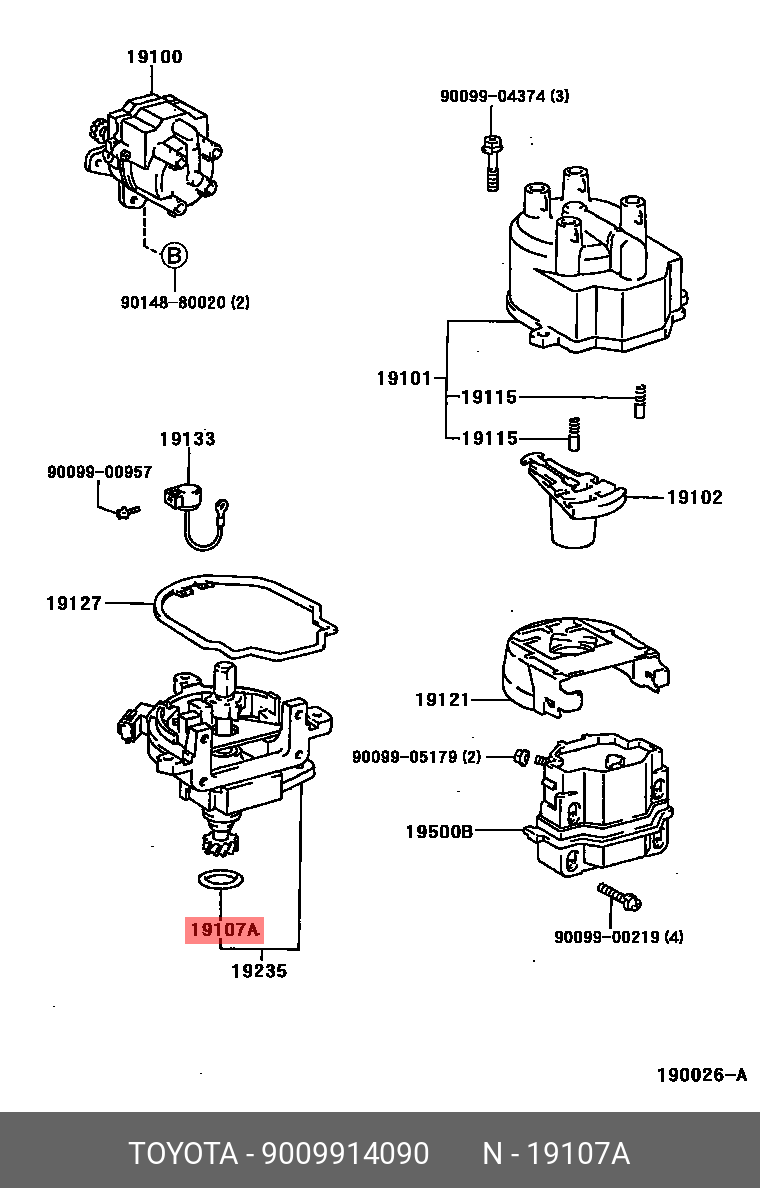 19100

B

90148-80020 (2)

90099-04374 (3)

19101

19115

19115

19102

19133

90099-00957

19127

19121

90099-05179 (2)

19500B

90099-00219 (4)

19107A

19235

190026-A

TOYOTA - 9009914090 N - 19107A