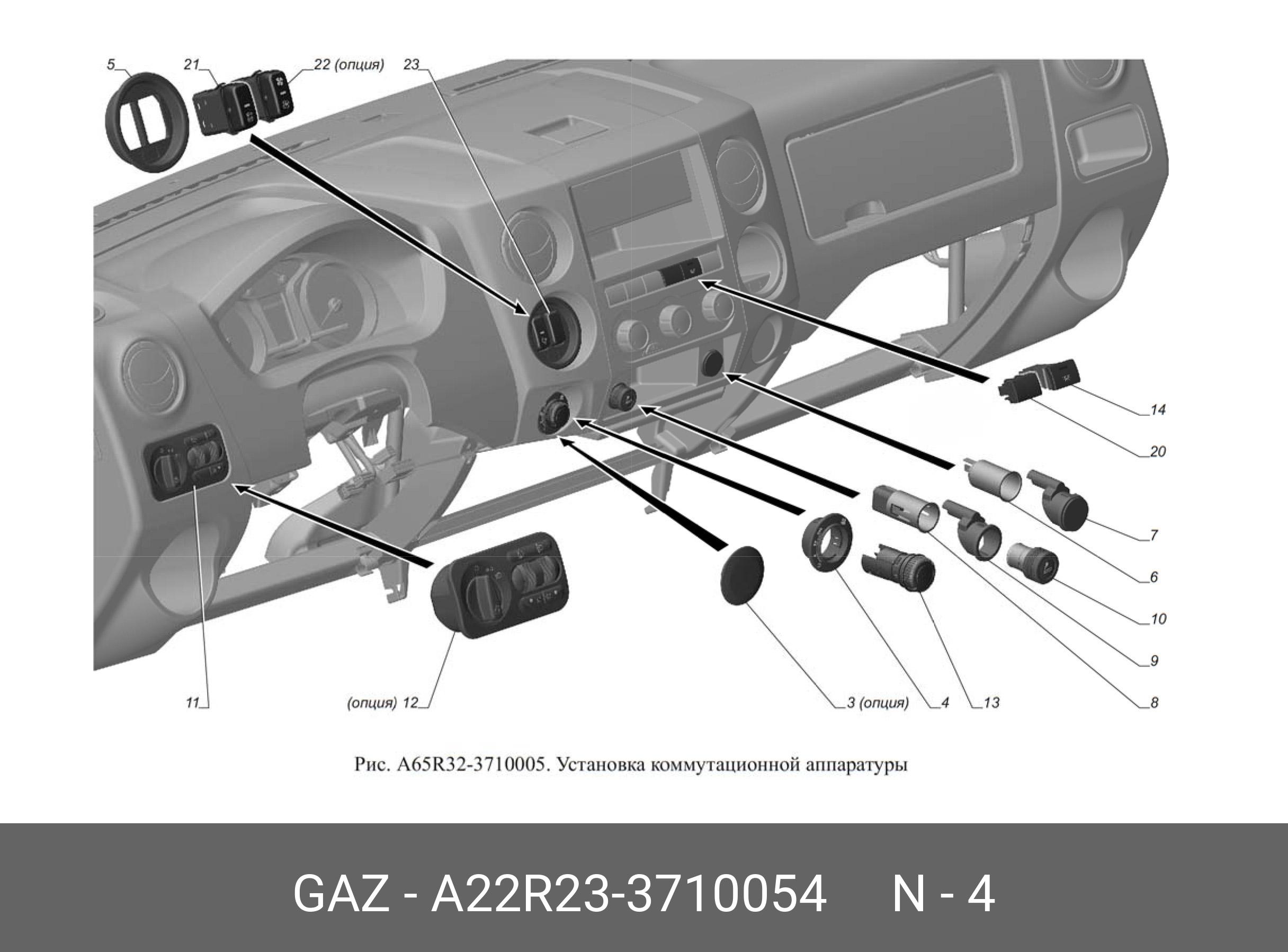 5
21
22 (опция)
23
14
20
7
6
10
9
8
11
(опция) 12
3 (опция)
4
13

Рис. A65R32-3710005. Установка коммутационной аппаратуры

GAZ - A22R23-3710054 N - 4