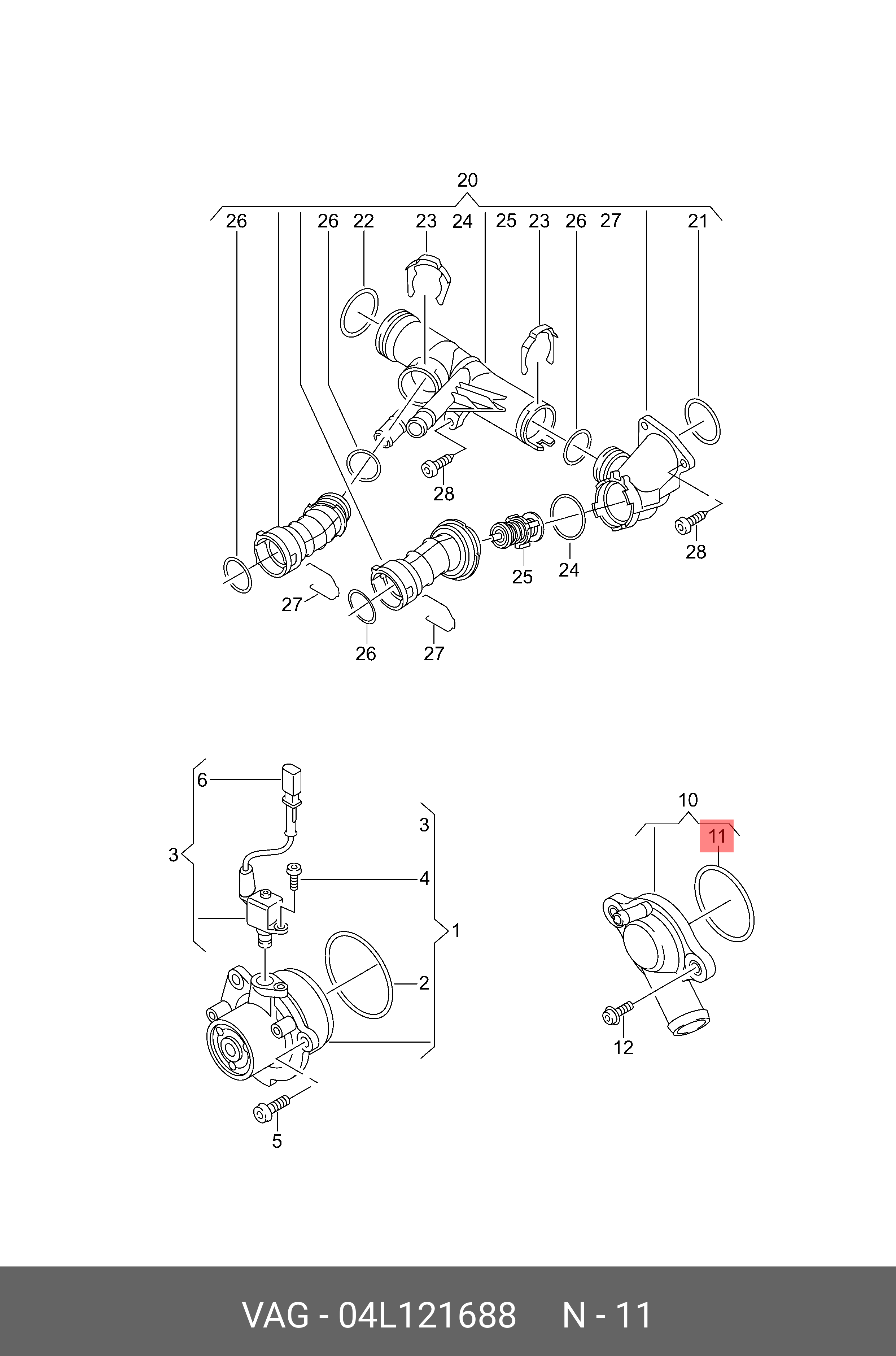 20
26 26 22 23 24 25 23 26 27 21
28
28
25 24
27
26 27

6
3
3
4
1
2
5

10
11
12

VAG - 04L121688 N - 11