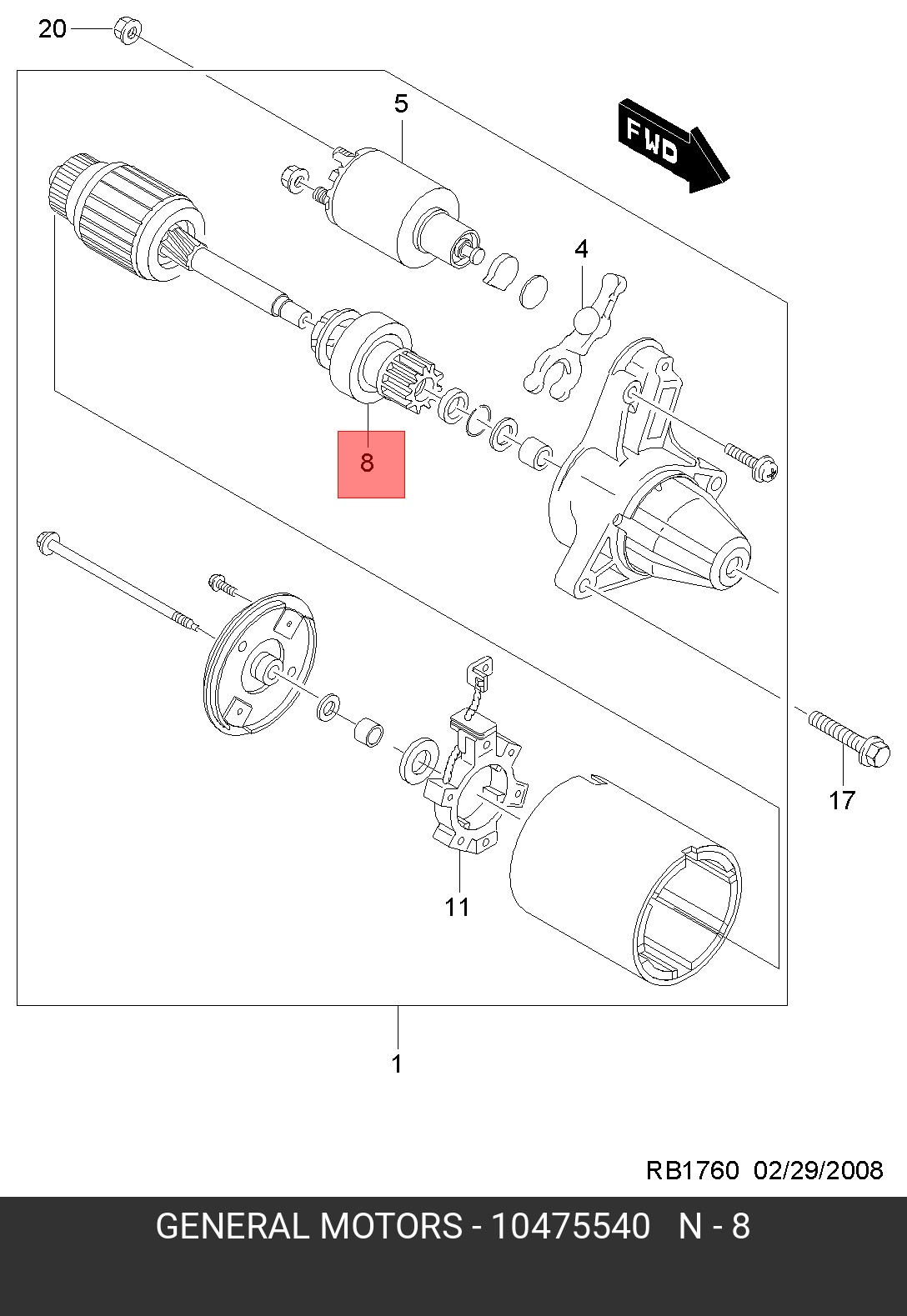 20

5

FWD

4

8

17

11

1

RB1760 02/29/2008

GENERAL MOTORS - 10475540 N - 8