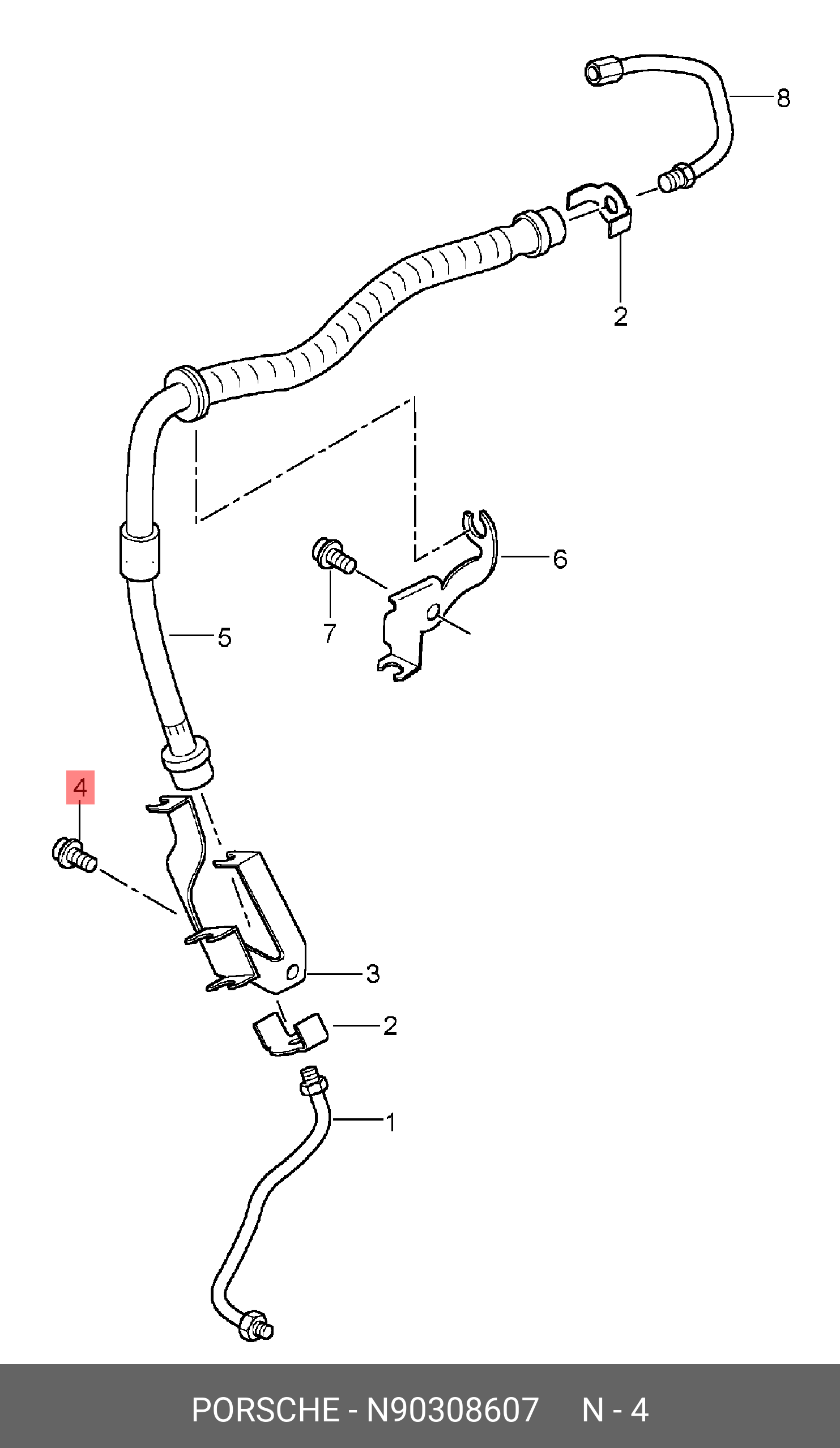 8

2

6

7

5

4

3

2

1

PORSCHE - N90308607 N - 4