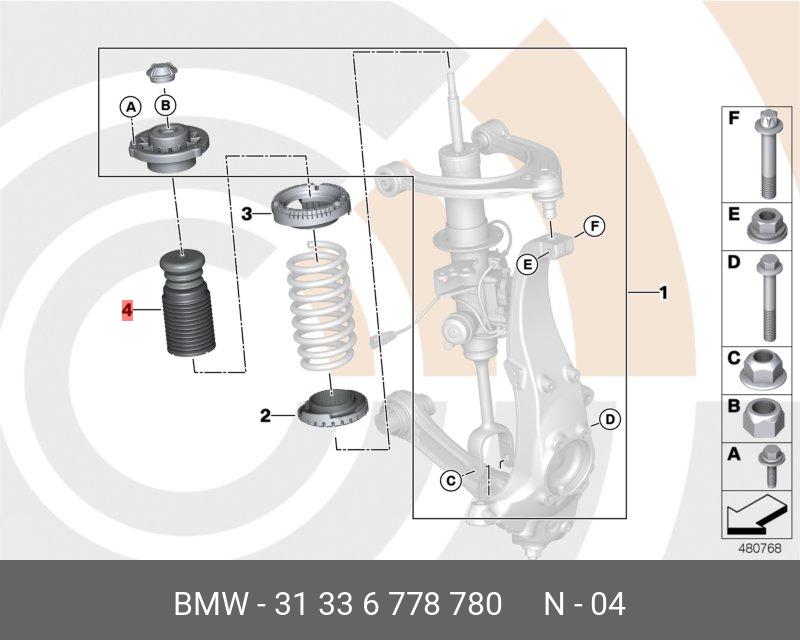 A
B
3
4
2
F
E
1
D
C
F
E
D
C
B
A
480768

BMW - 31 33 6 778 780 N - 04