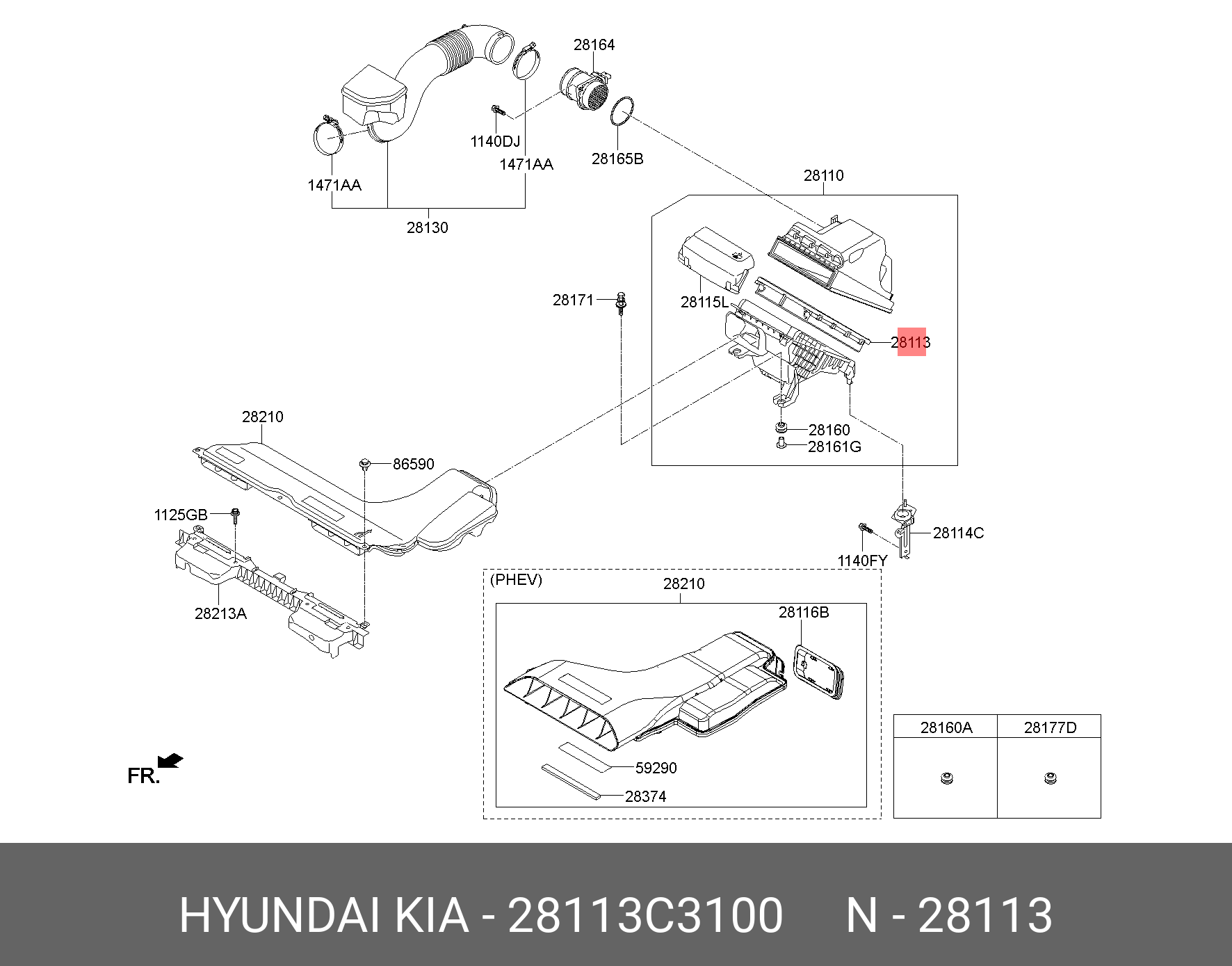 28164

1140DJ

1471AA

28165B

1471AA

28130

28110

28115L

28171

28113

28160

28161G

28210

86590

1125GB

28213A

28114C

1140FY

(PHEV)

28210

28116B

59290

28374

| 28160A | 28177D |
|---|---|
| | |

FR.

HYUNDAI KIA - 28113C3100 N - 28113