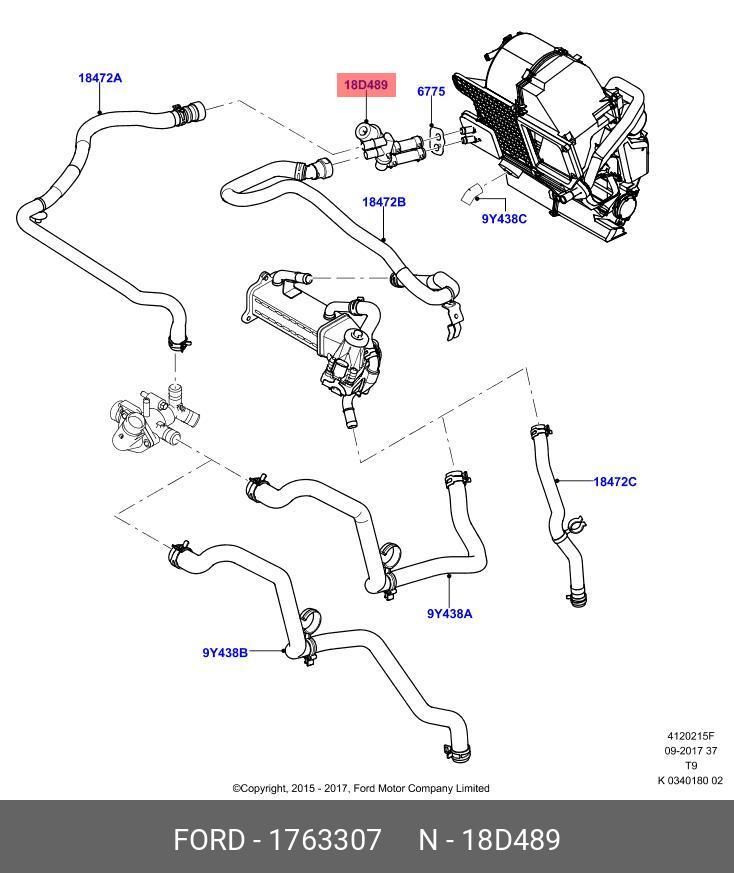 18472A

18D489

6775

18472B

9Y438C

18472C

9Y438A

9Y438B

4120215F
09-2017 37
T9
K 0340180 02

©Copyright, 2015 - 2017, Ford Motor Company Limited

FORD - 1763307 N - 18D489