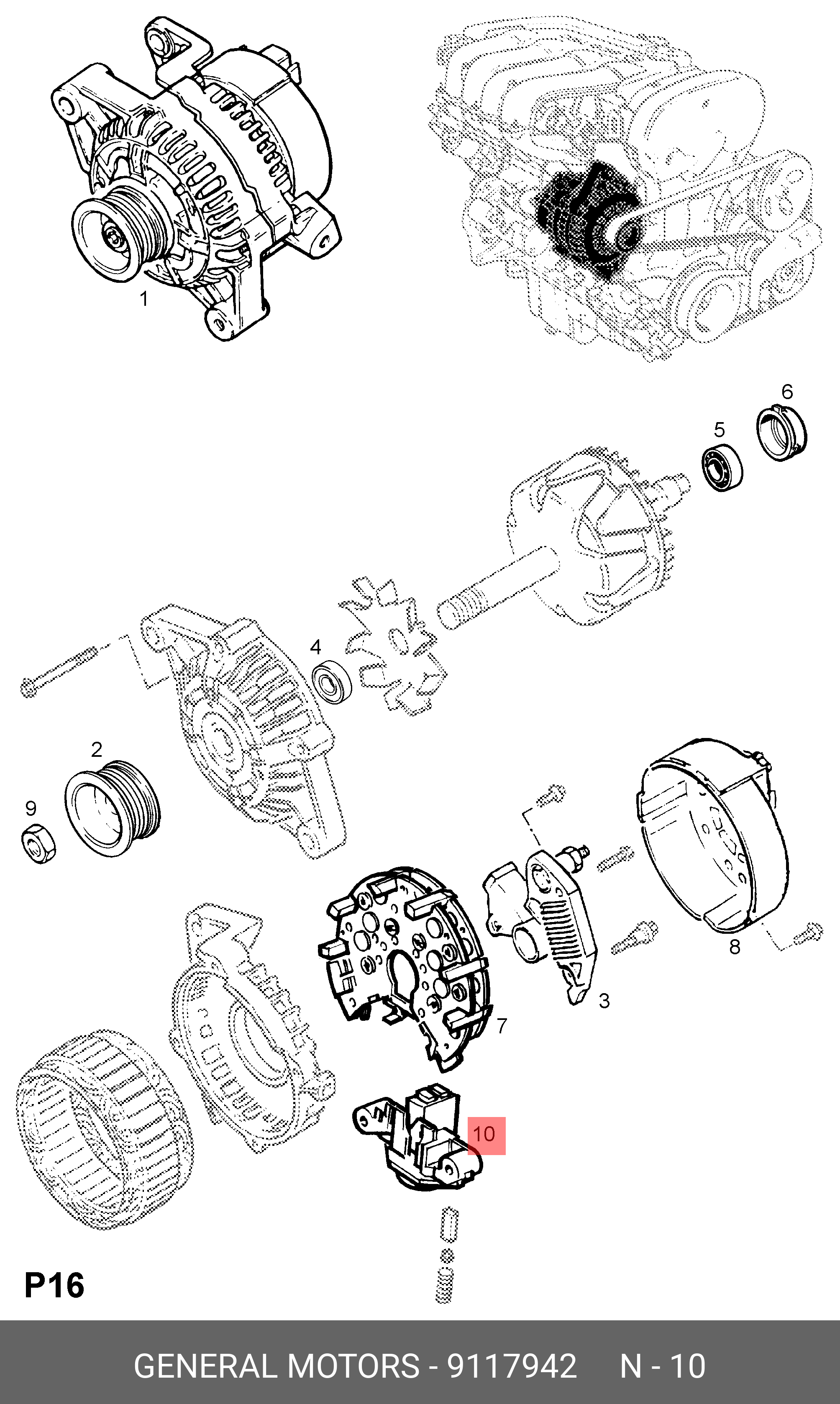 1

6

5

4

2

9

8

3

7

10

P16

GENERAL MOTORS - 9117942 N - 10