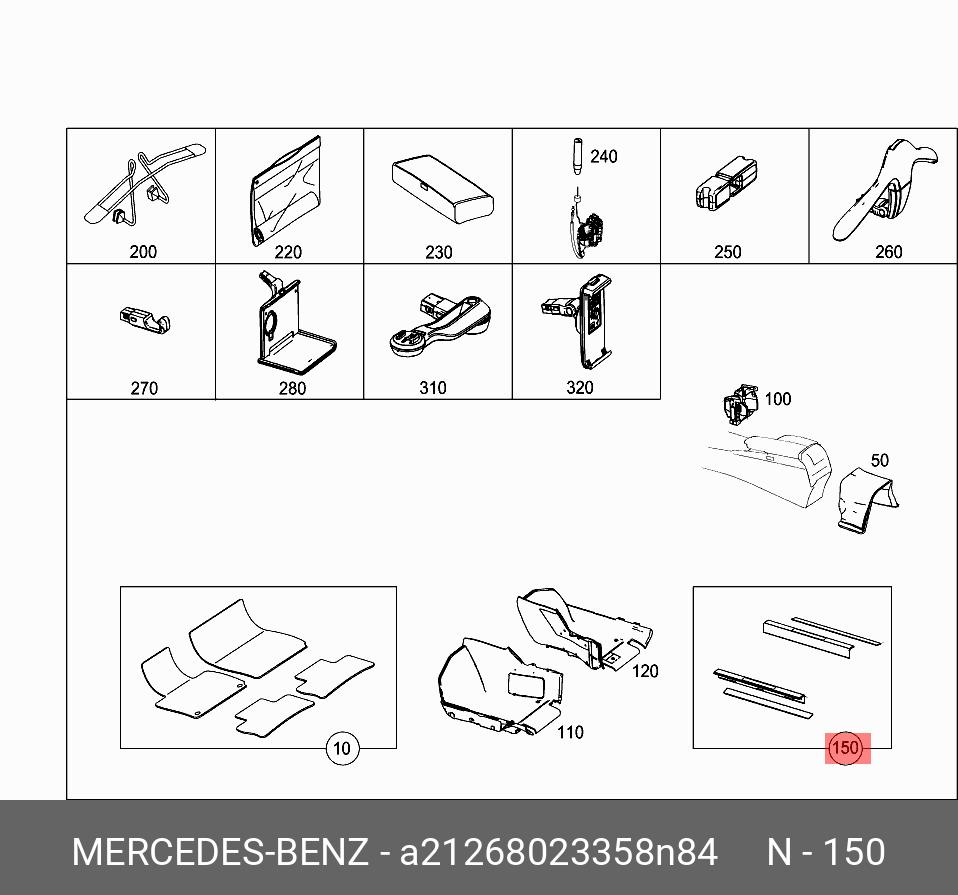 200
220
230
240
250
260
270
280
310
320
100
50
10
120
110
150

MERCEDES-BENZ - a21268023358n84 N - 150