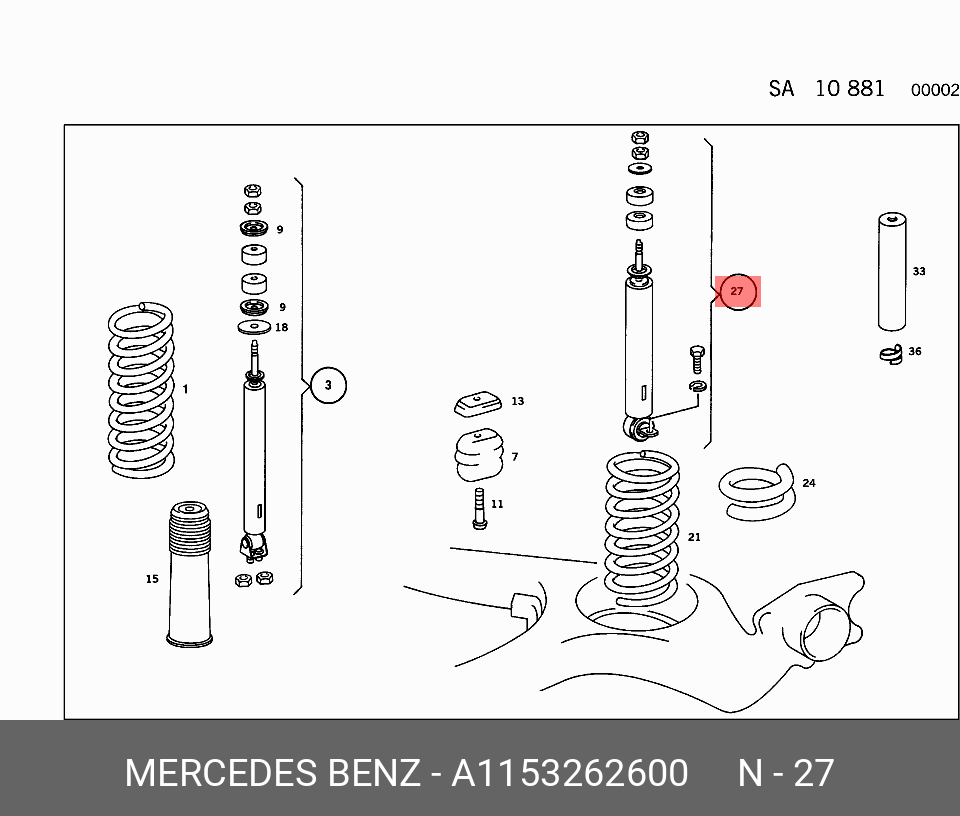 SA 10 881 00002

9
9
18
1
3
15
13
7
11
27
21
24
33
36

MERCEDES BENZ - A1153262600 N - 27